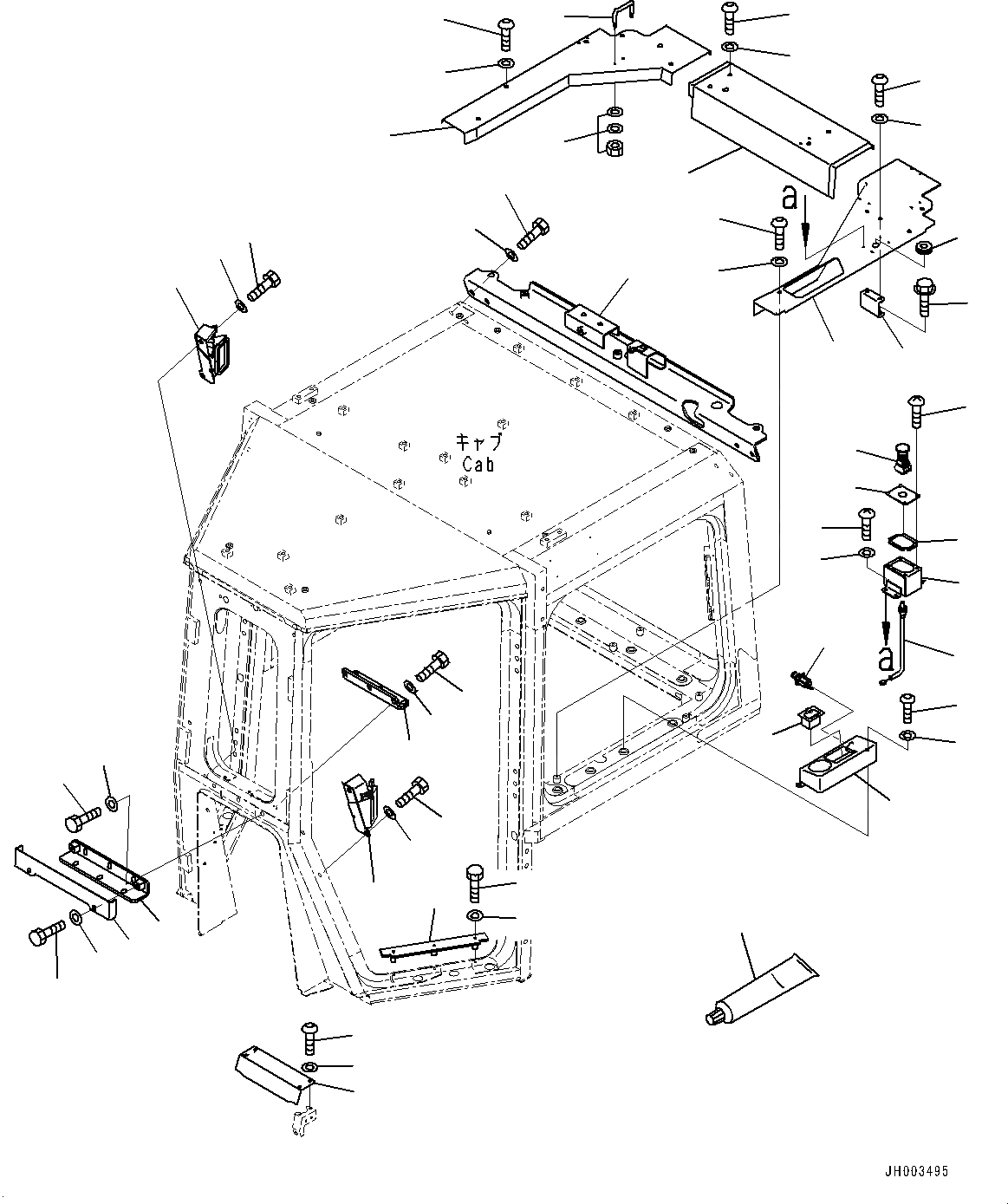 a

キャブ
Cab

a

JH003495