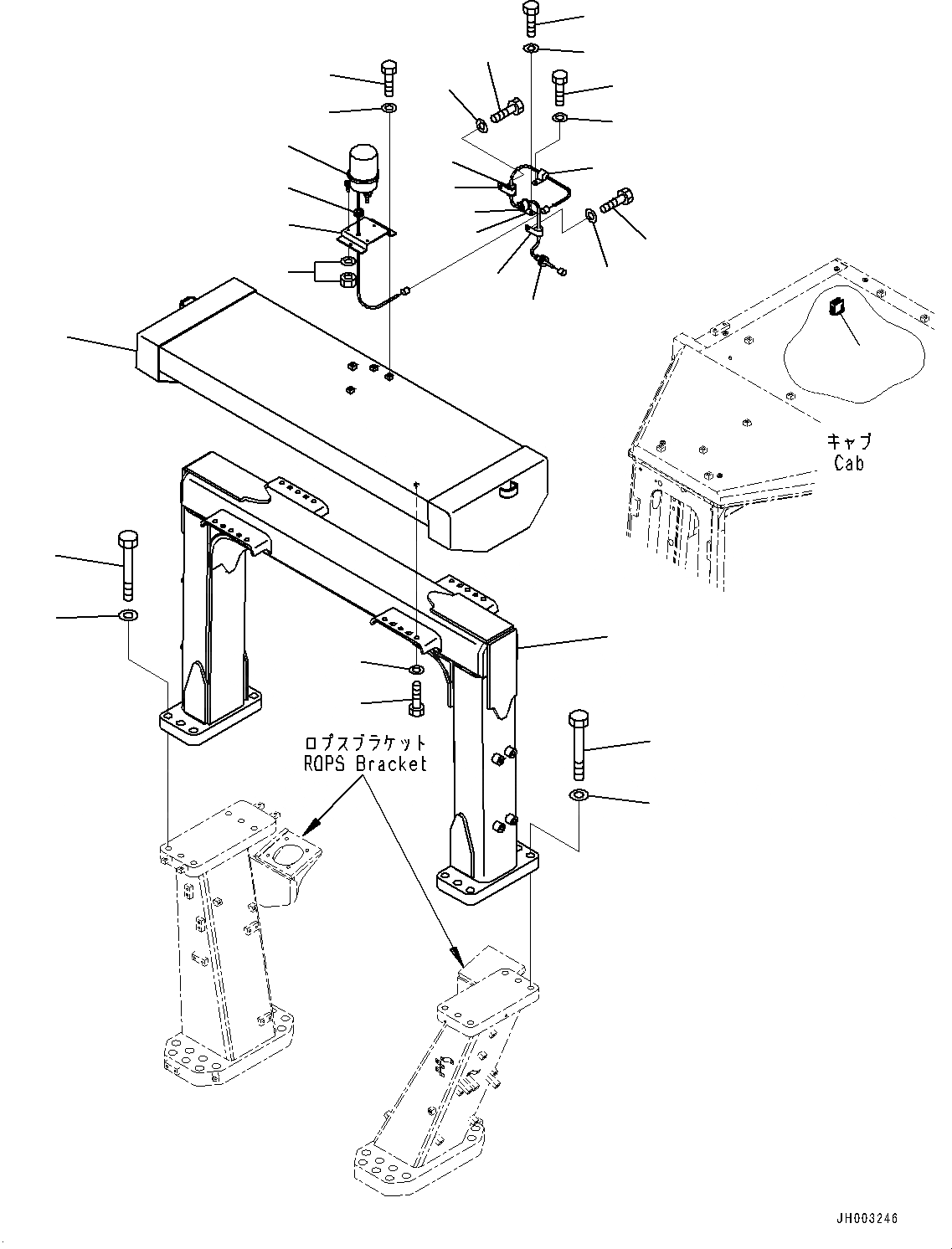 キャブ
Cab

ロプスブラケット
ROPS Bracket

JH003246