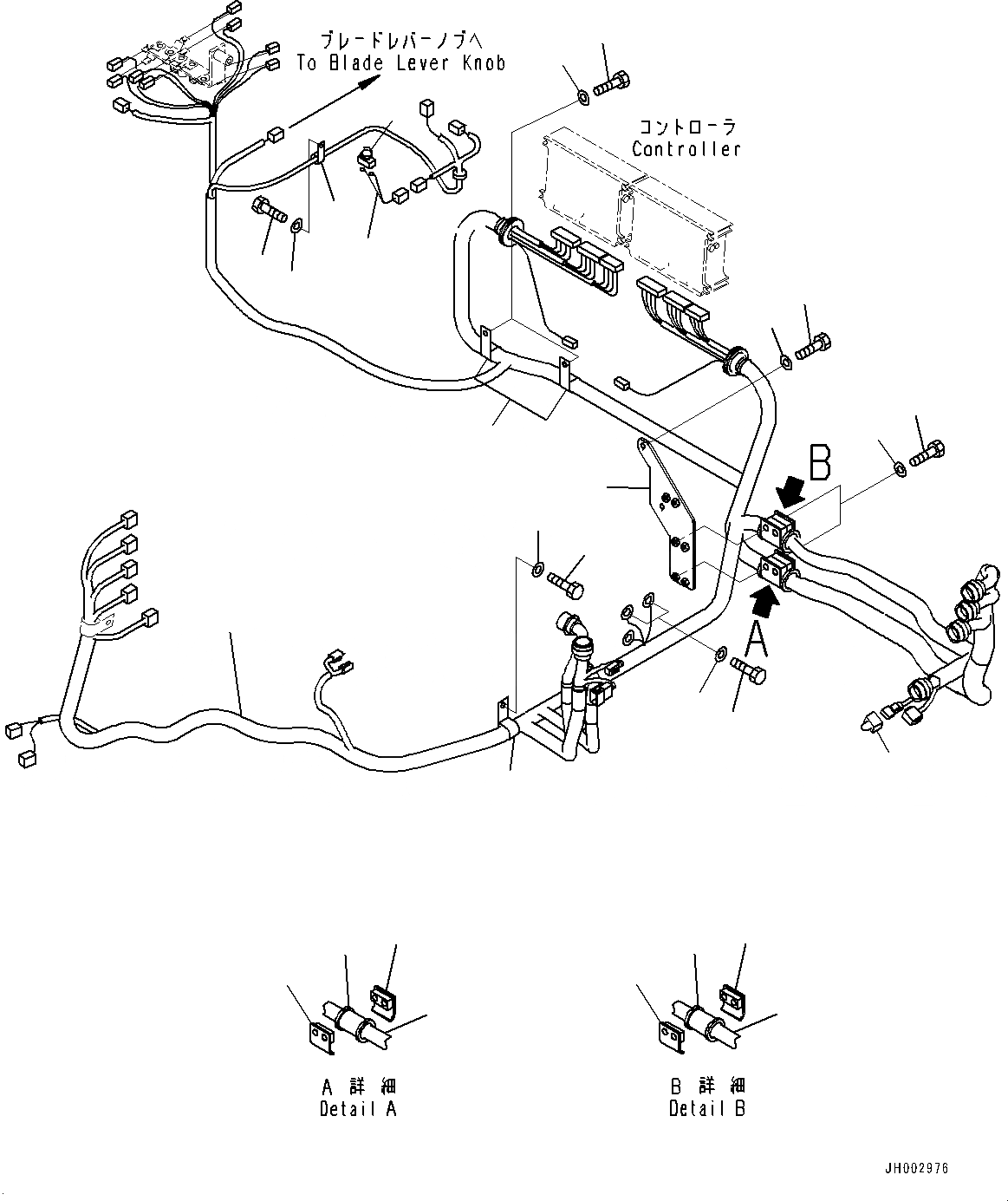 ブレードレバーノブへ
To Blade Lever Knob

コントローラ
Controller

B

A

A 詳 細
Detail A

B 詳 細
Detail B

JH002976