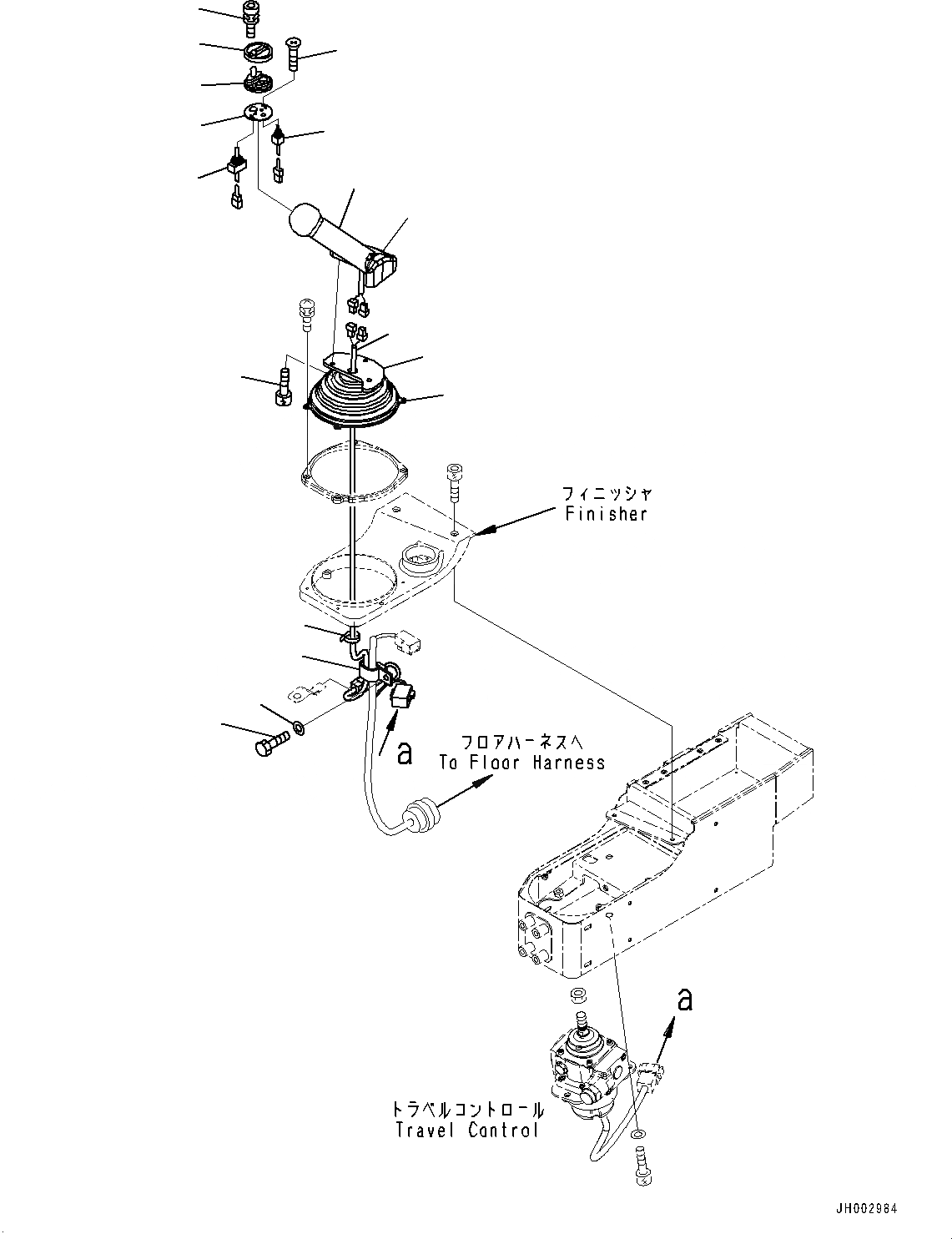 フィニッシャ
Finisher

a

フロアハーネスへ
To Floor Harness

a

トラベルコントロール
Travel Control

JH002984