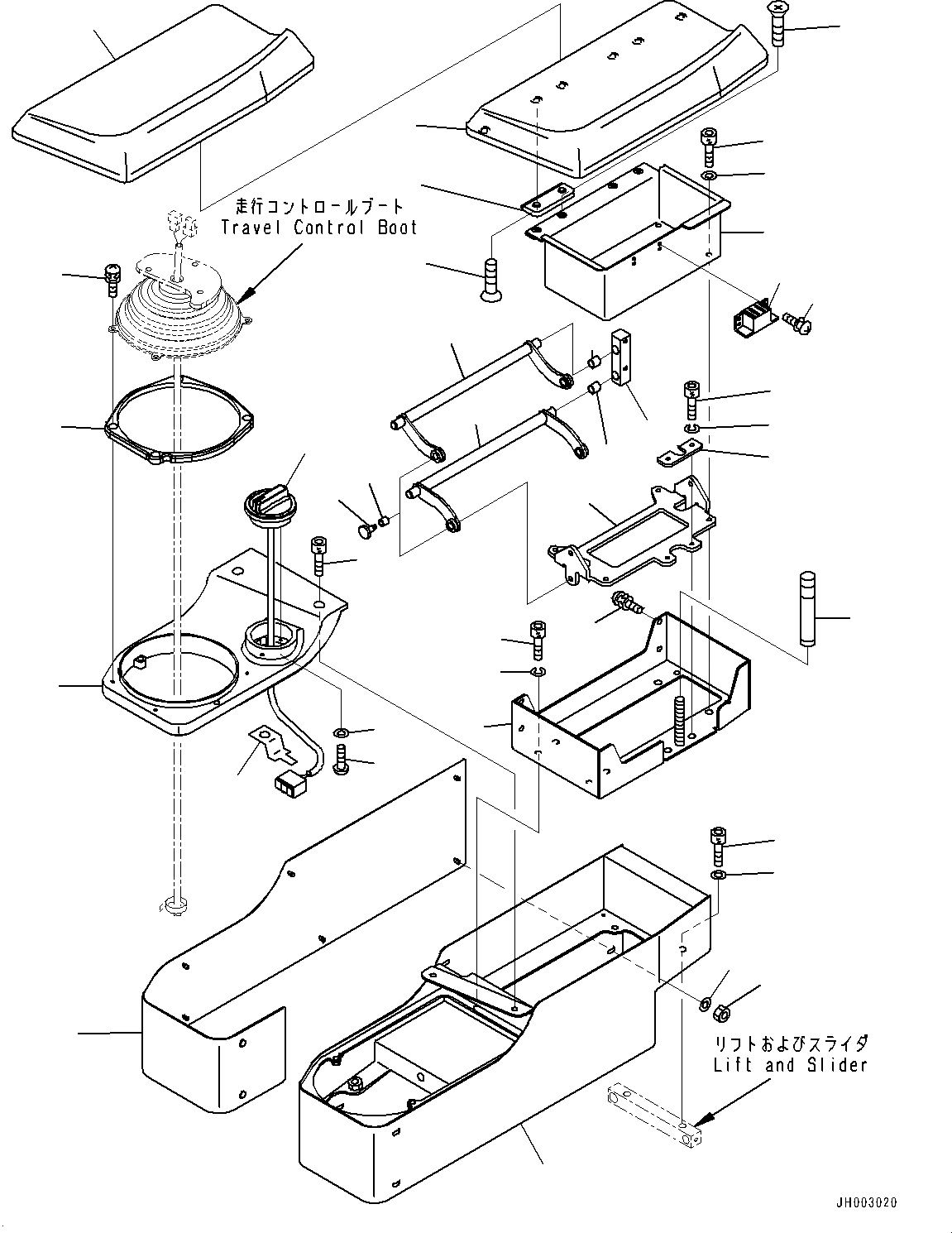 走行コントロールブート
Travel Control Boot

リフトおよびスライダ
Lift and Slider

JH003020