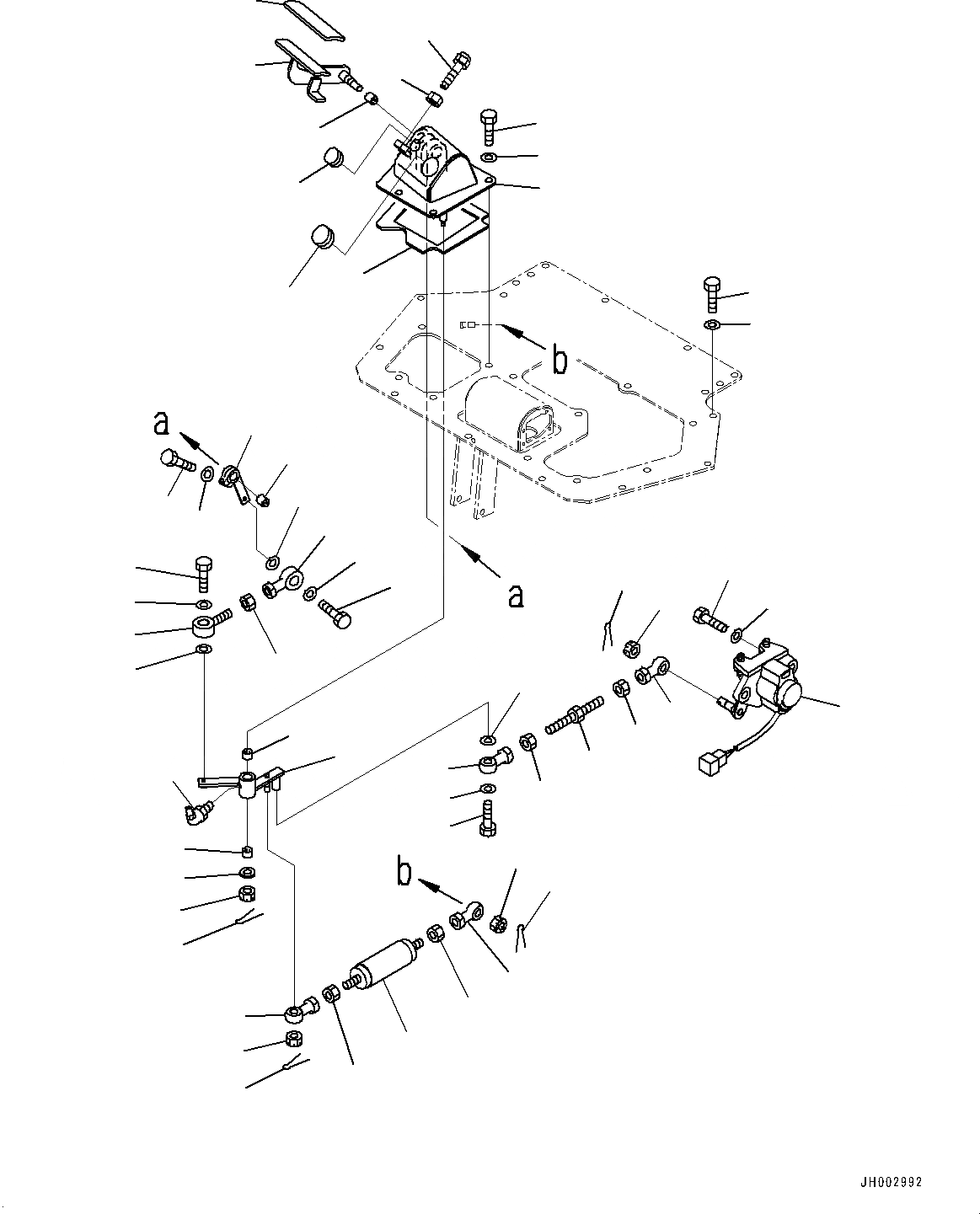 b
a
a
b
JH002992