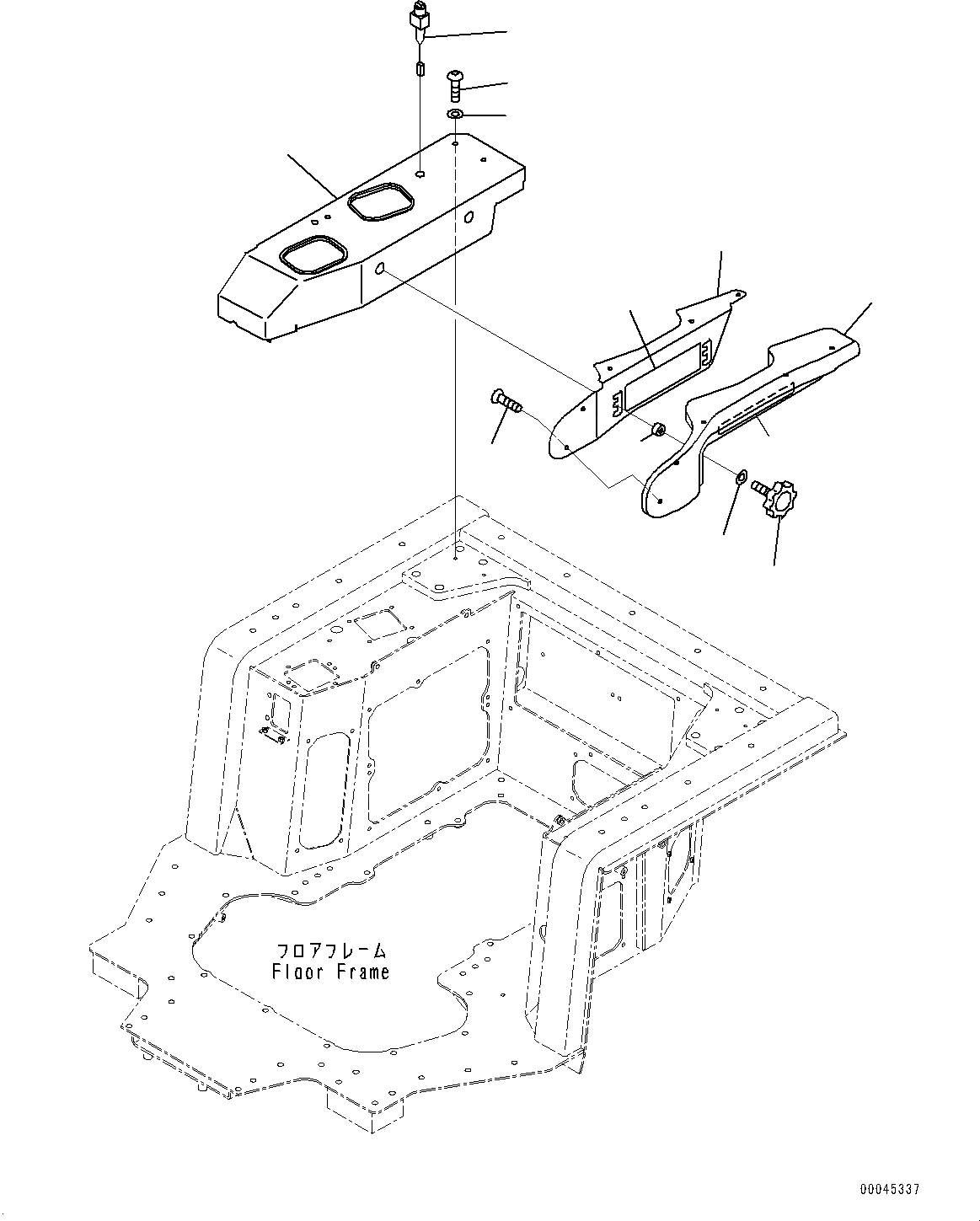 フロアフレーム
Floor Frame

00045337