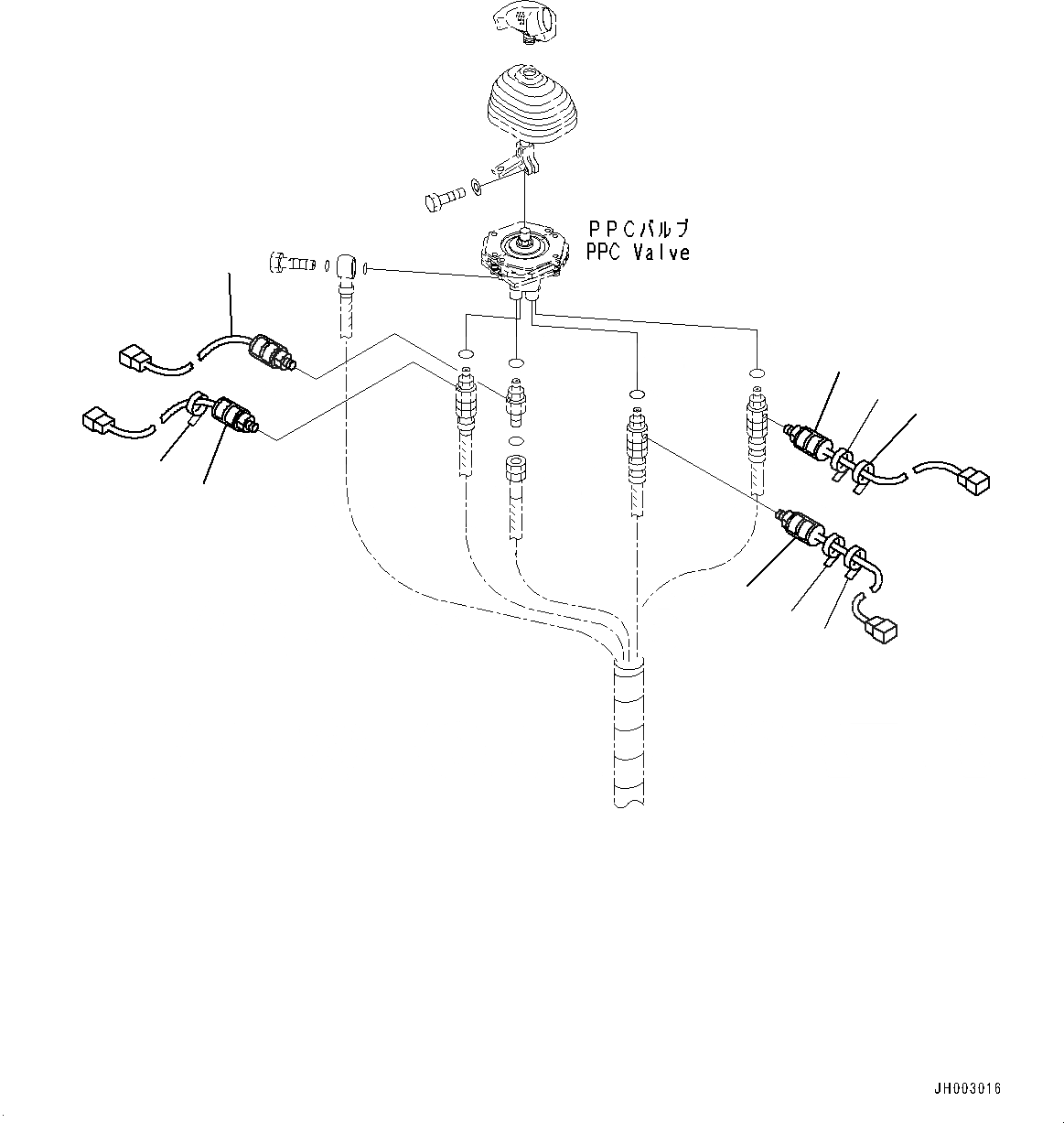 PPCバルブ
PPC Valve

JH003016