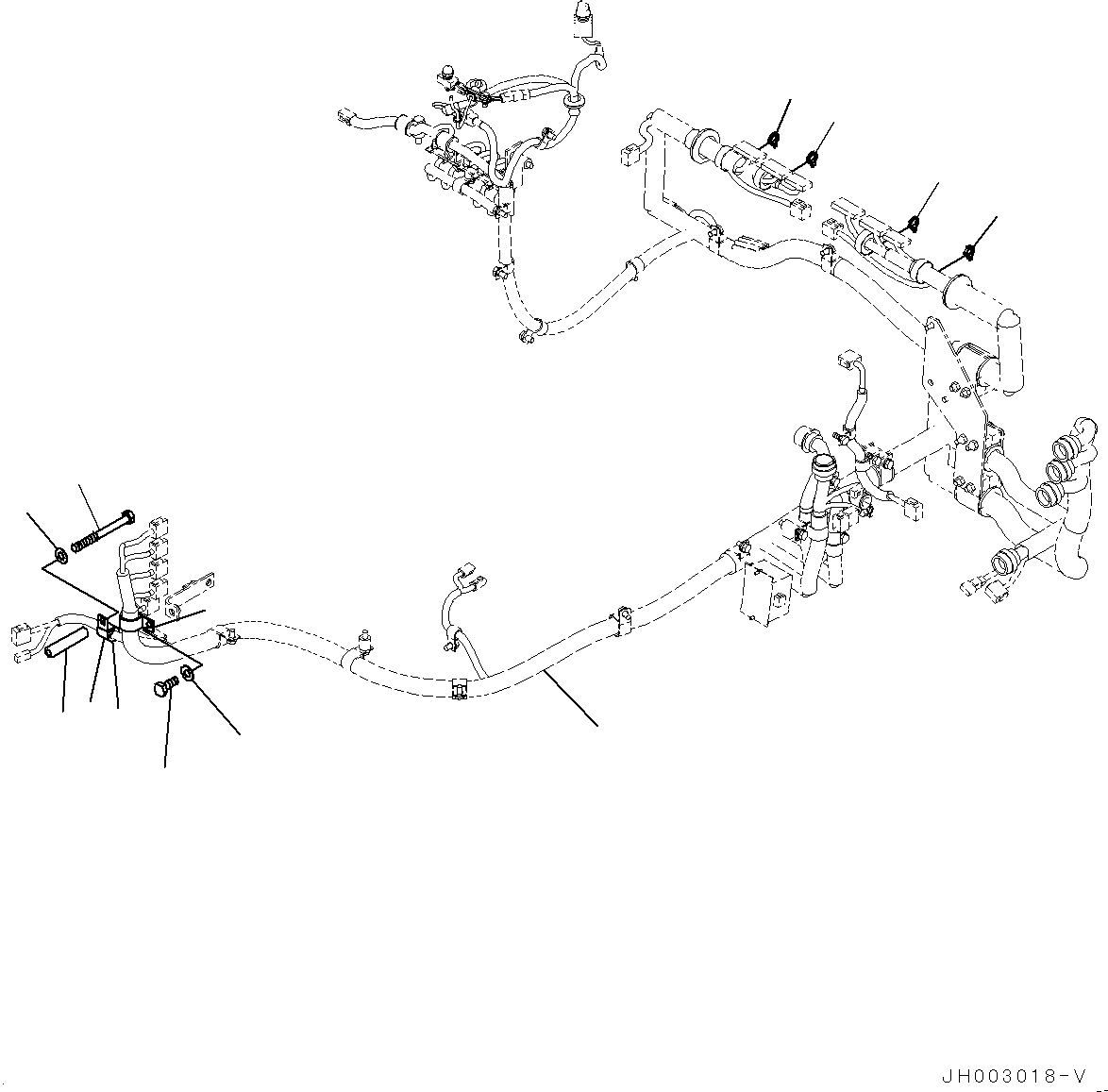 JH003018-V