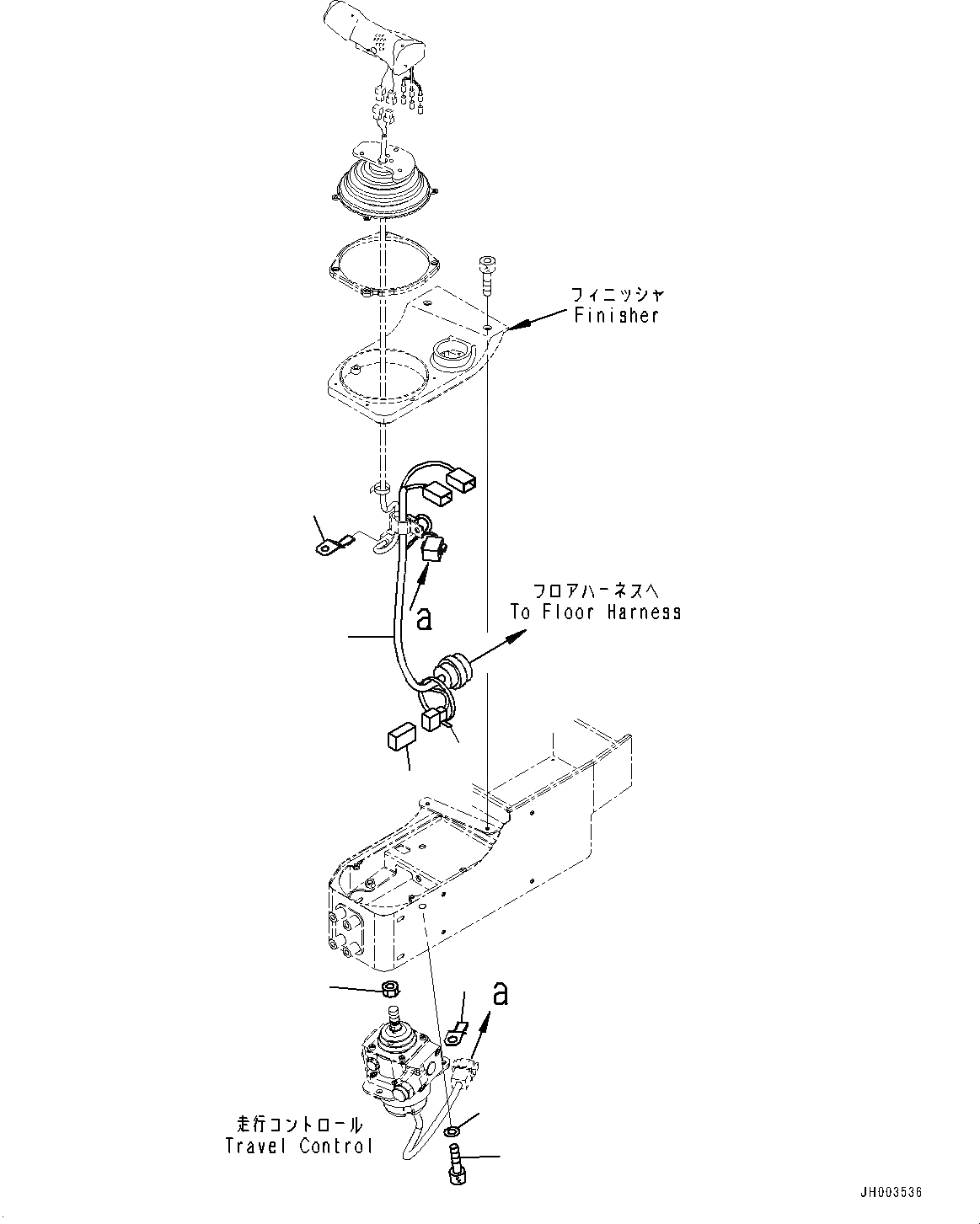 フィニッシャ
Finisher

a

フロアハーネスへ
To Floor Harness

a

走行コントロール
Travel Control

JH003536