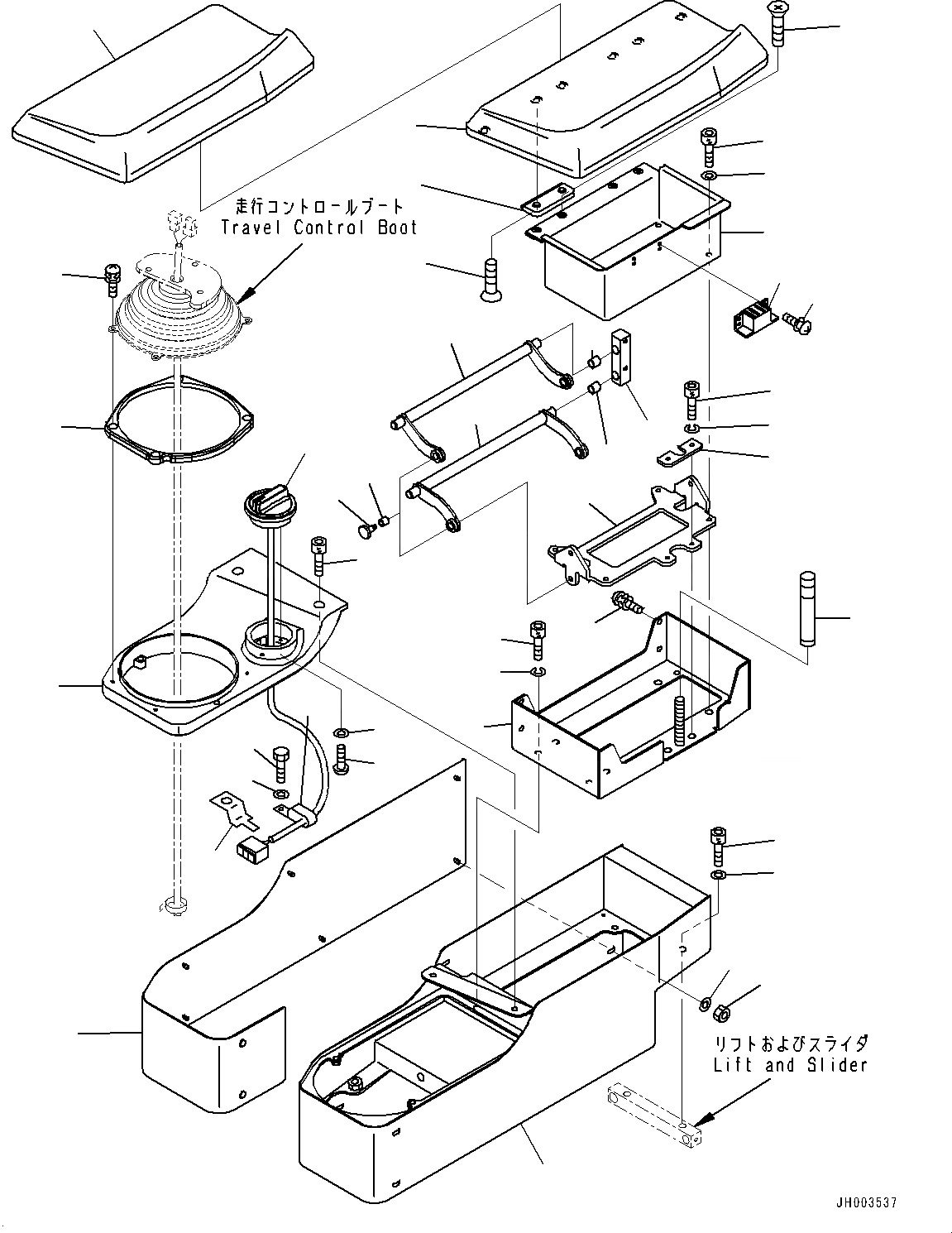 走行コントロールブート
Travel Control Boot

リフトおよびスライダ
Lift and Slider

JH003537