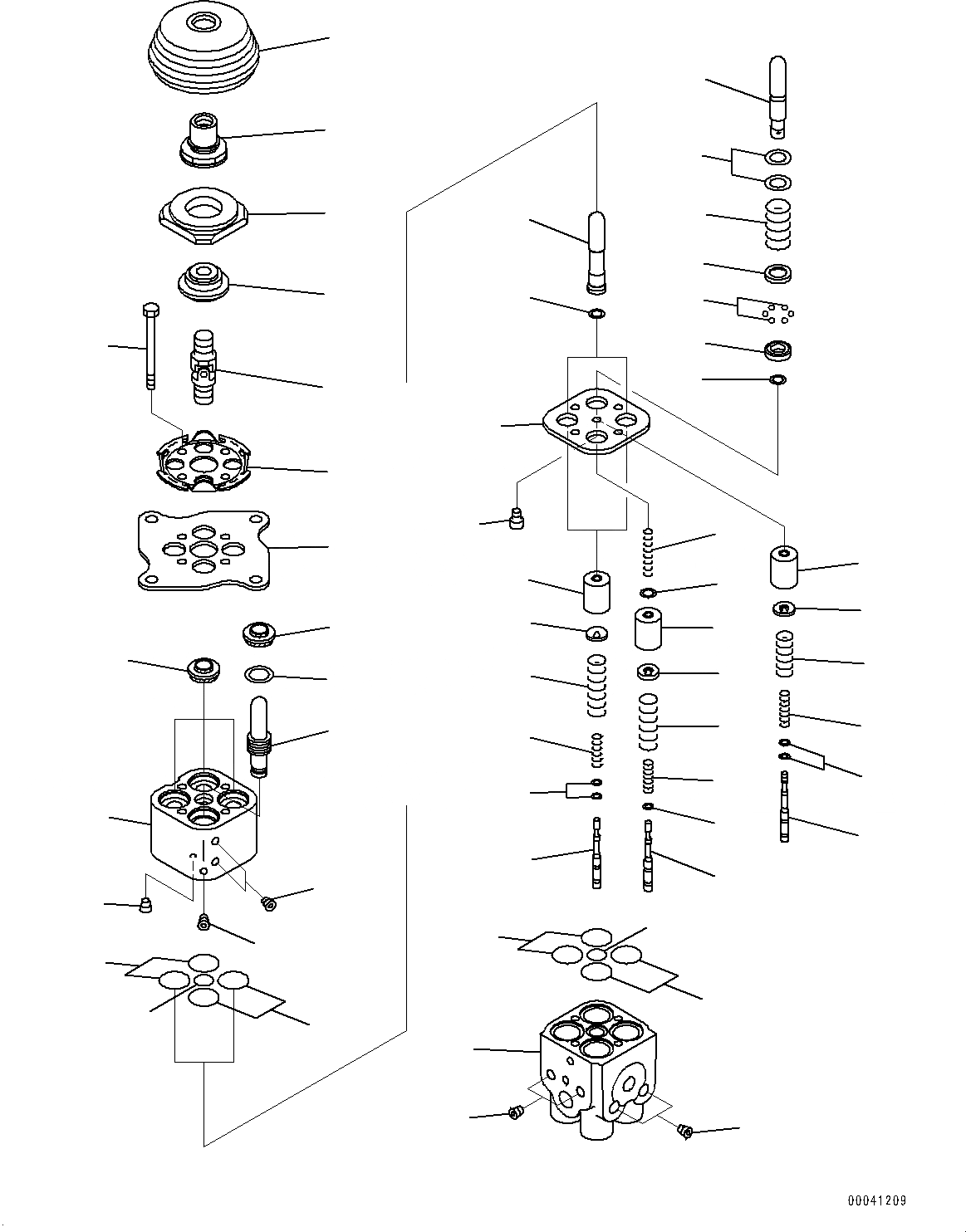 00041209