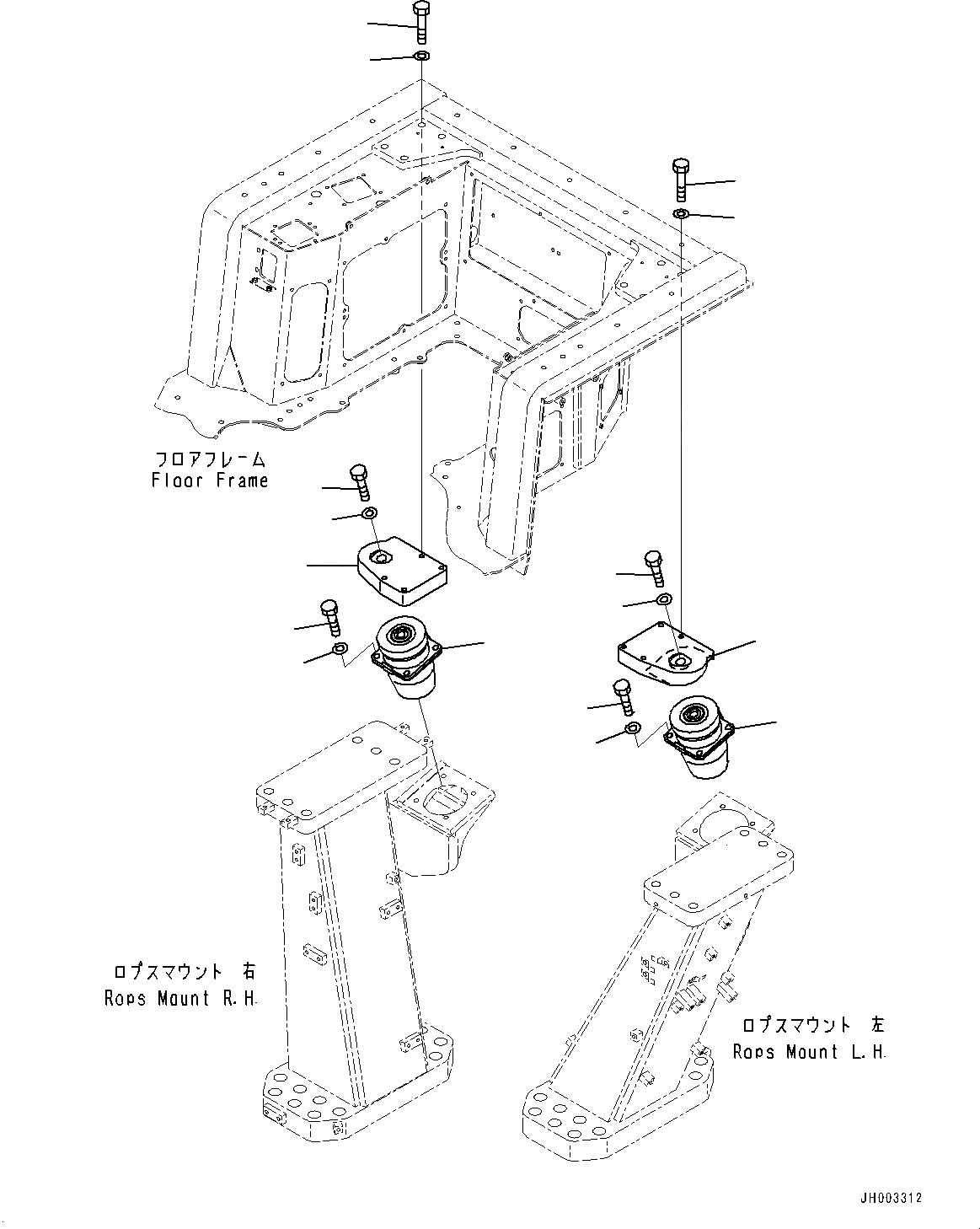 フロアフレーム
Floor Frame

ロプスマウント 右
Rops Mount R.H.

ロプスマウント 左
Rops Mount L.H.

JH003312