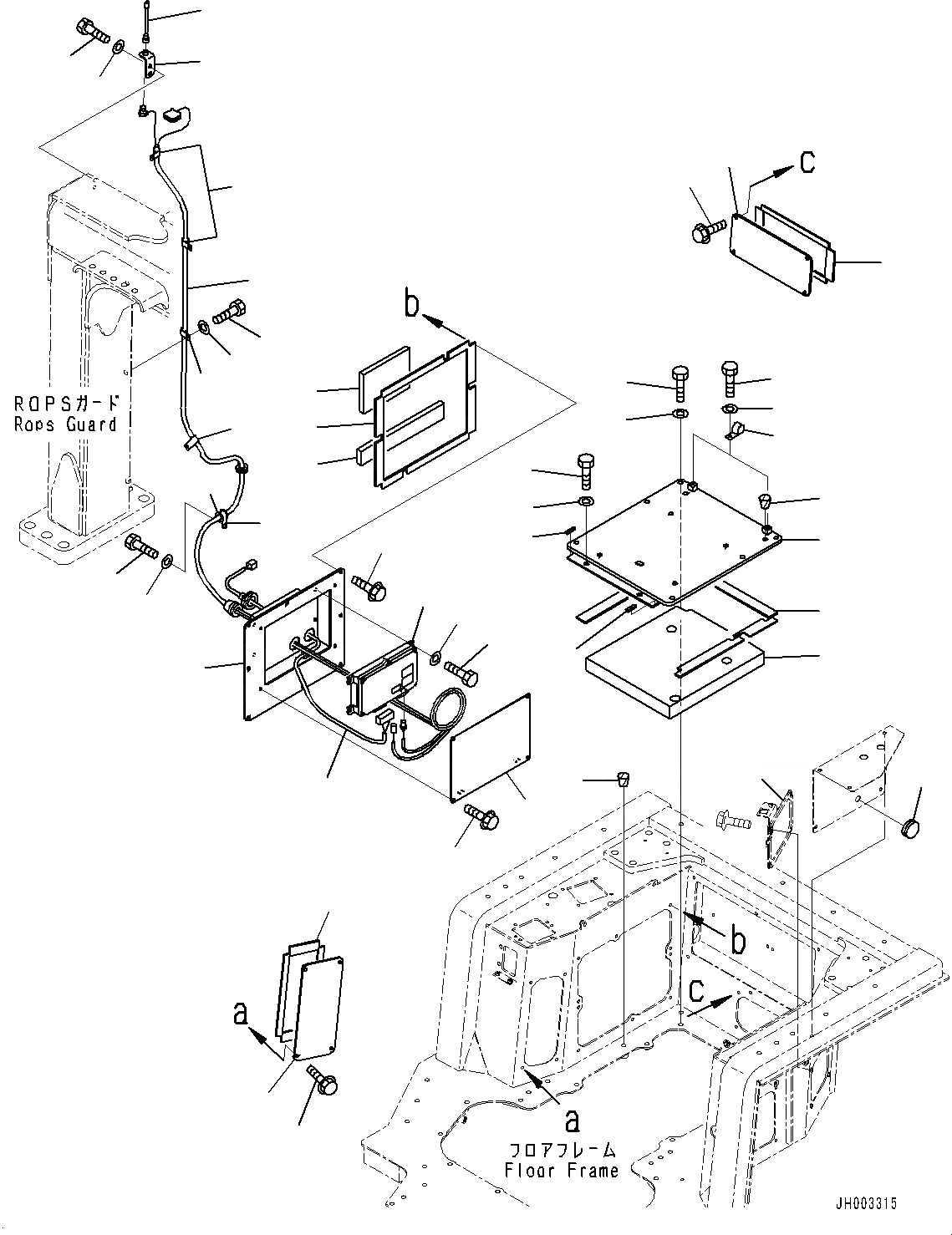 c
b
ROPSガード
Rops Guard
b
c
a
a
フロアフレーム
Floor Frame
JH003315