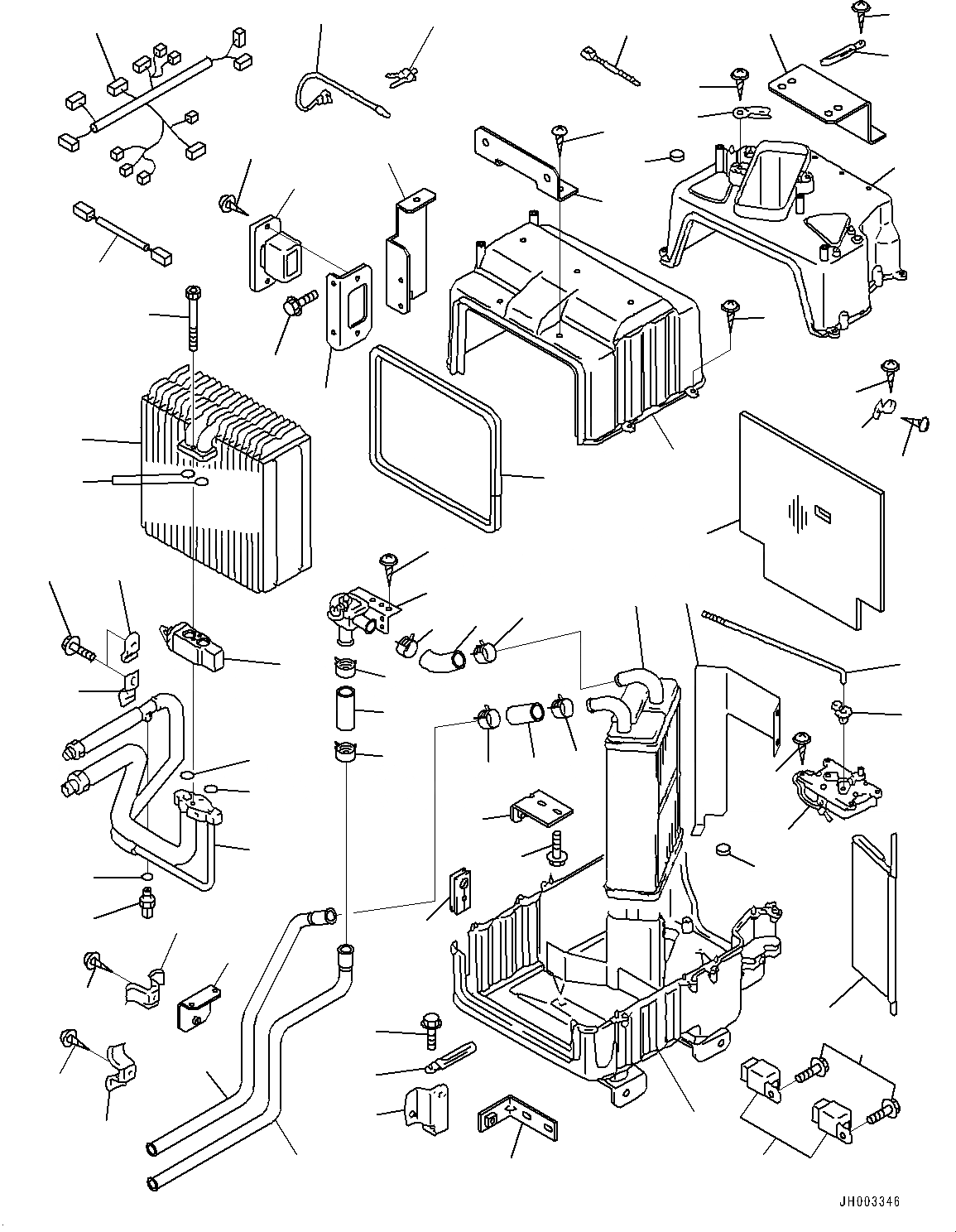 JH003346