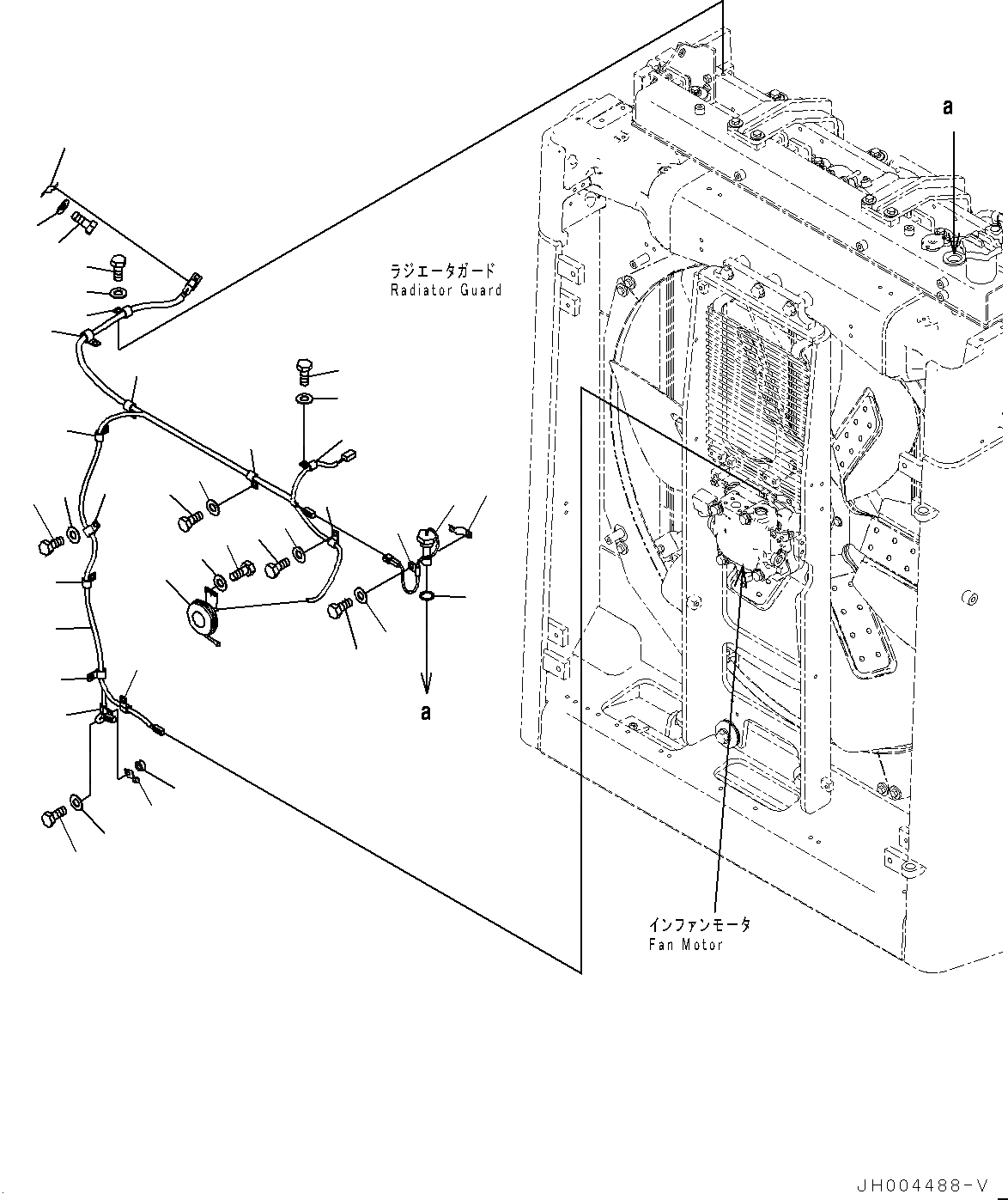 a

ラジエータガード
Radiator Guard

a

インファンモータ
Fan Motor

JH004488-V