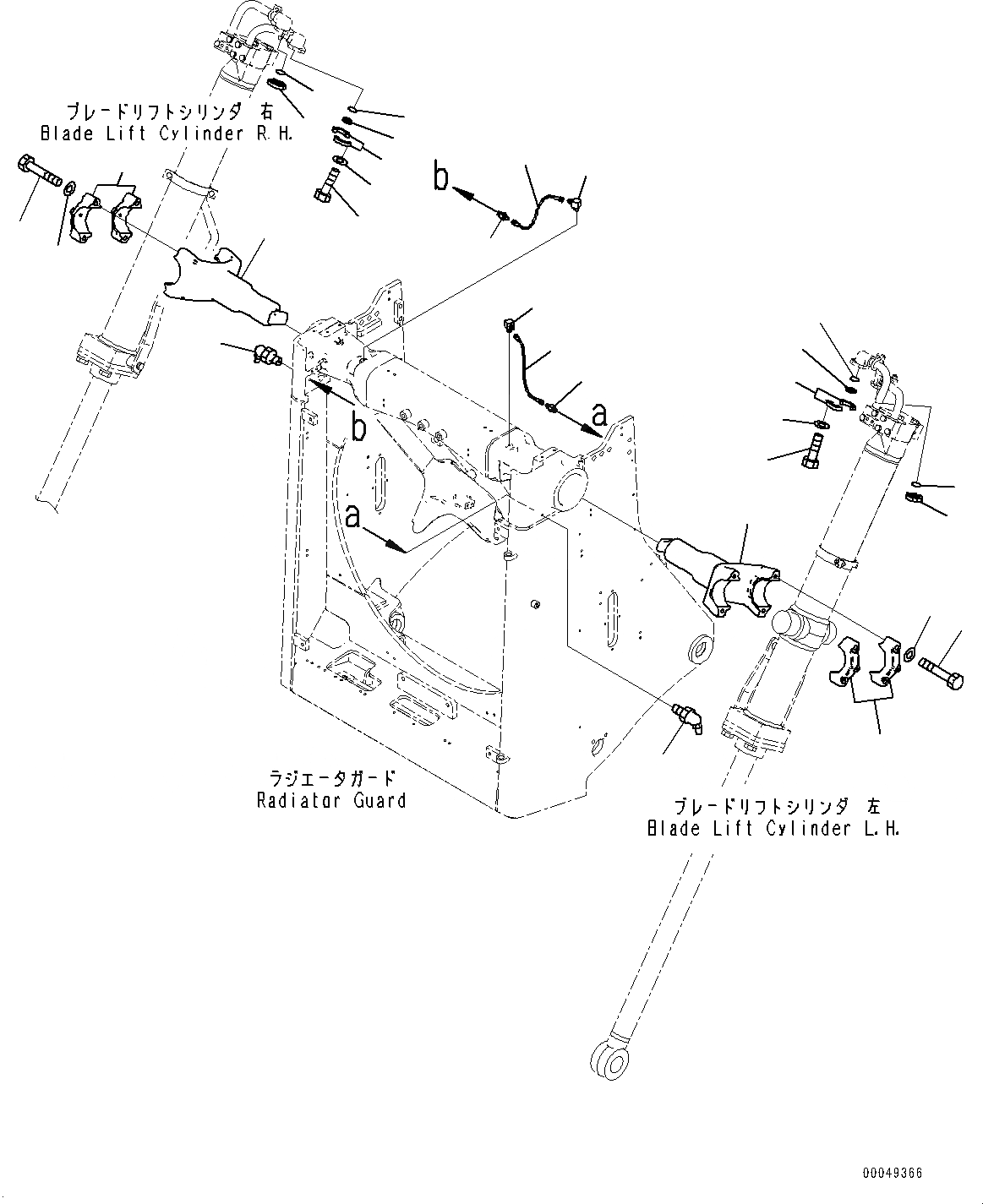 ブレードリフトシリンダ 右
Blade Lift Cylinder R.H.

b

b

a

a

ラジエータガード
Radiator Guard

ブレードリフトシリンダ 左
Blade Lift Cylinder L.H.

00049366