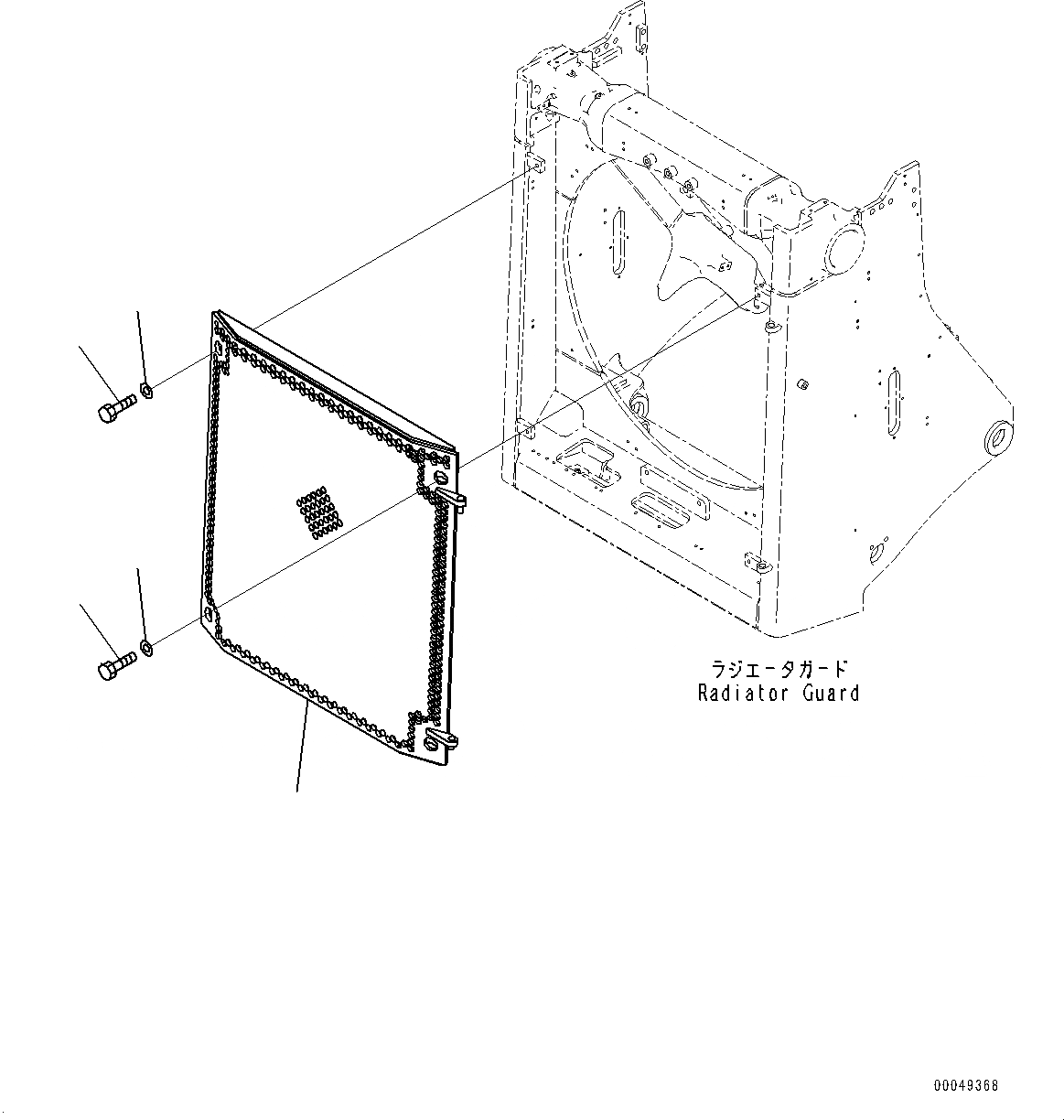 ラジエータガード
Radiator Guard

00049368