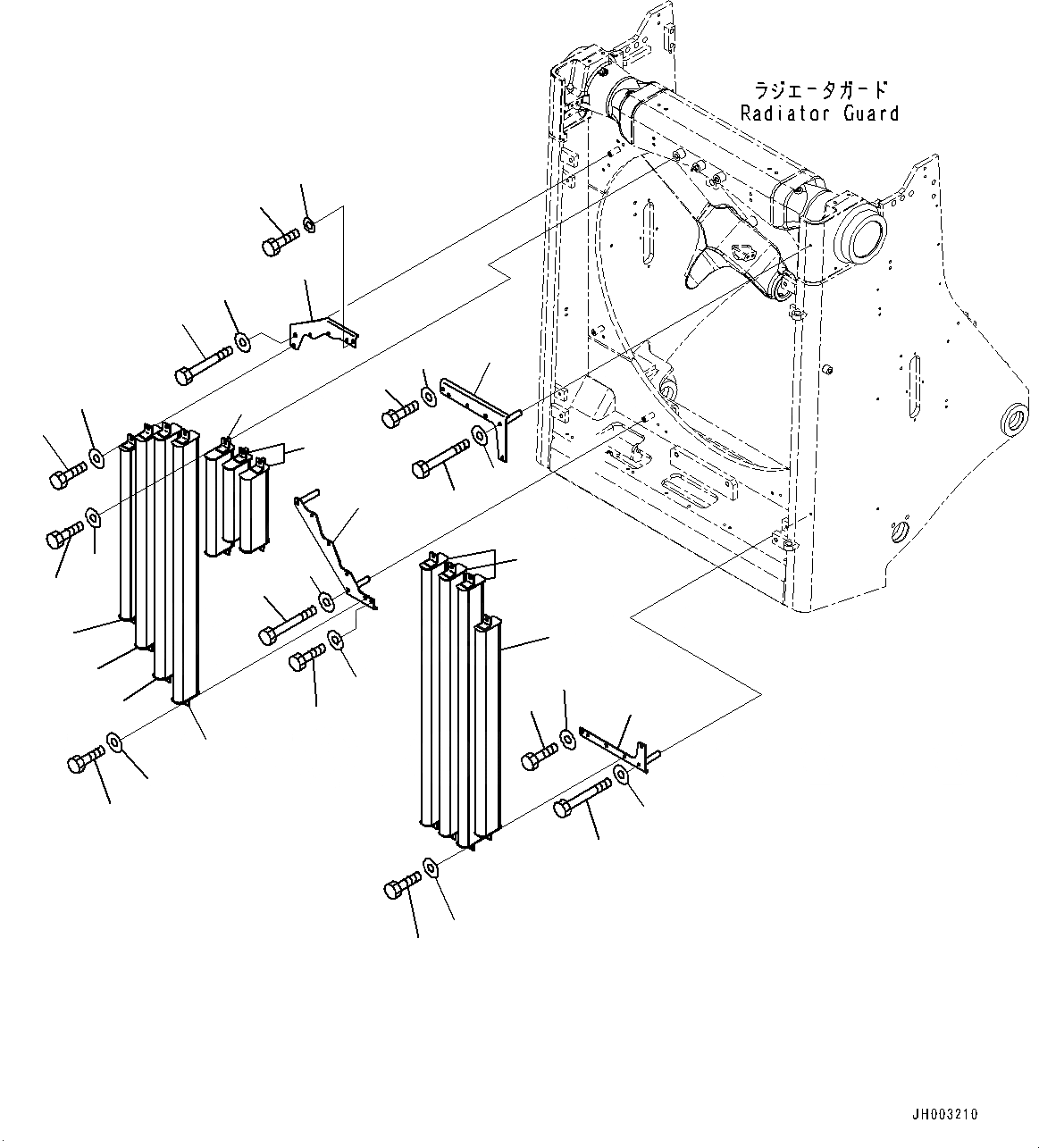 ラジエータガード
Radiator Guard

JH003210