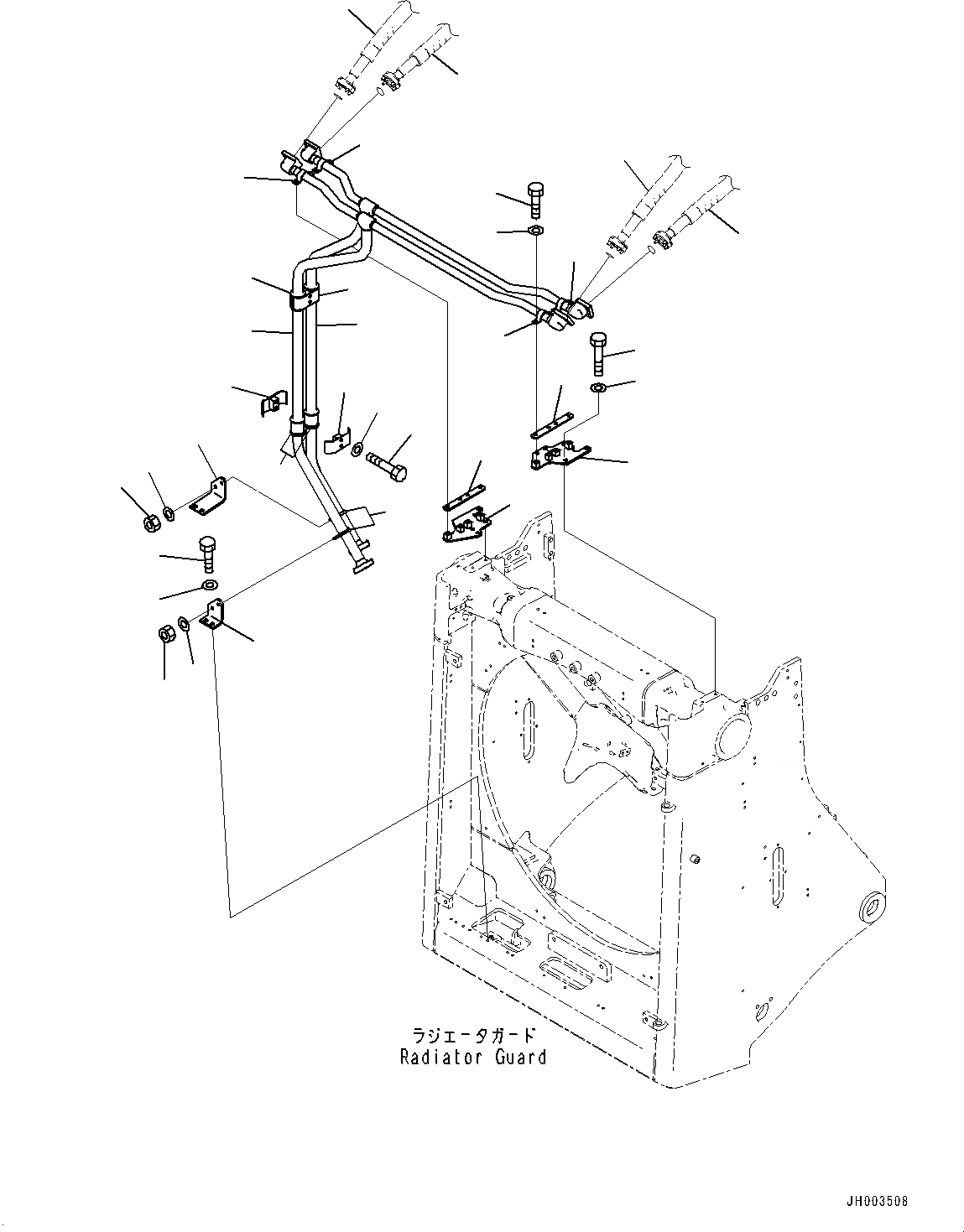 ラジエータガード
Radiator Guard

JH003508