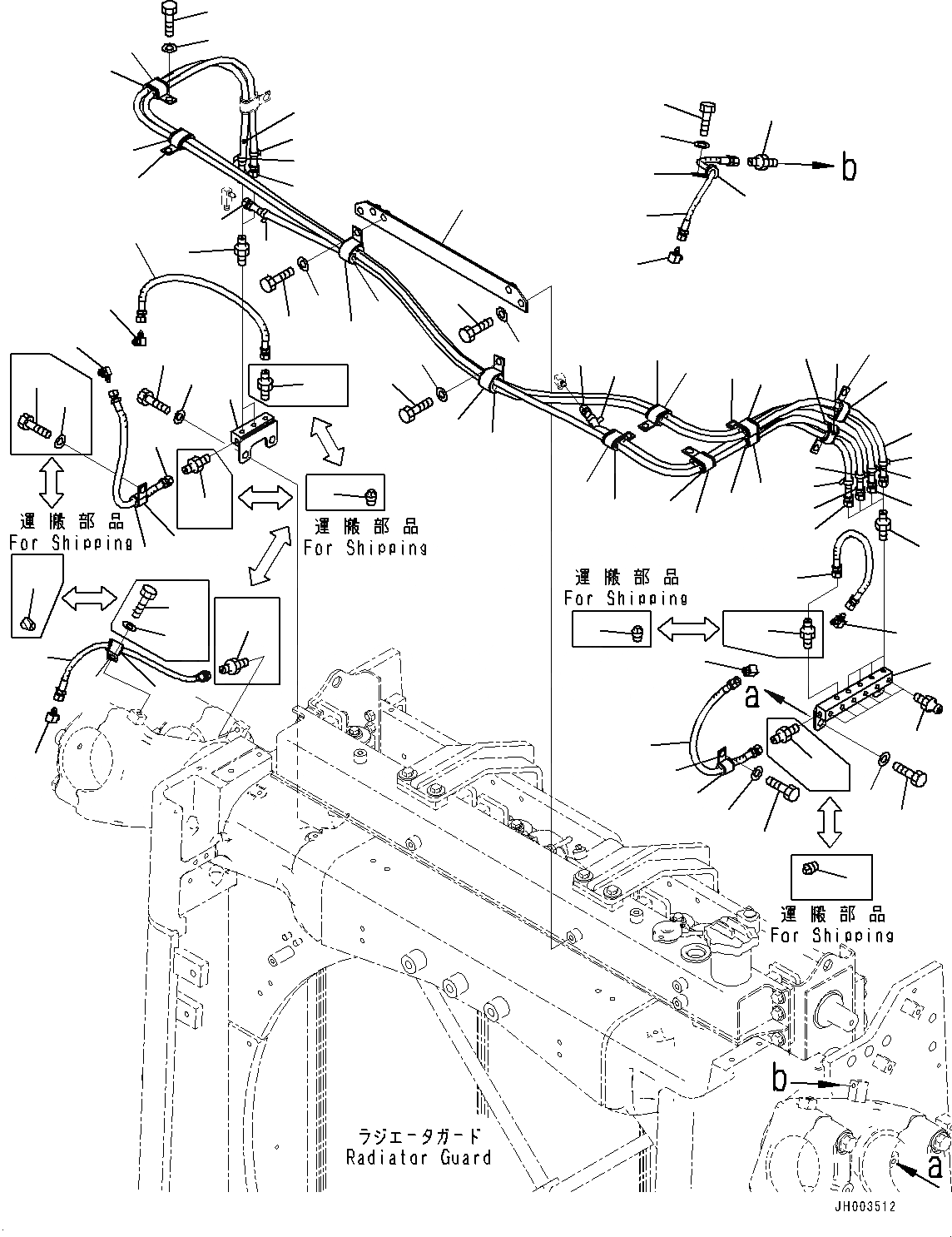 b

運搬部品
For Shipping

運搬部品
For Shipping

運搬部品
For Shipping

a

運搬部品
For Shipping

b

ラジエータガード
Radiator Guard

a

JH003512