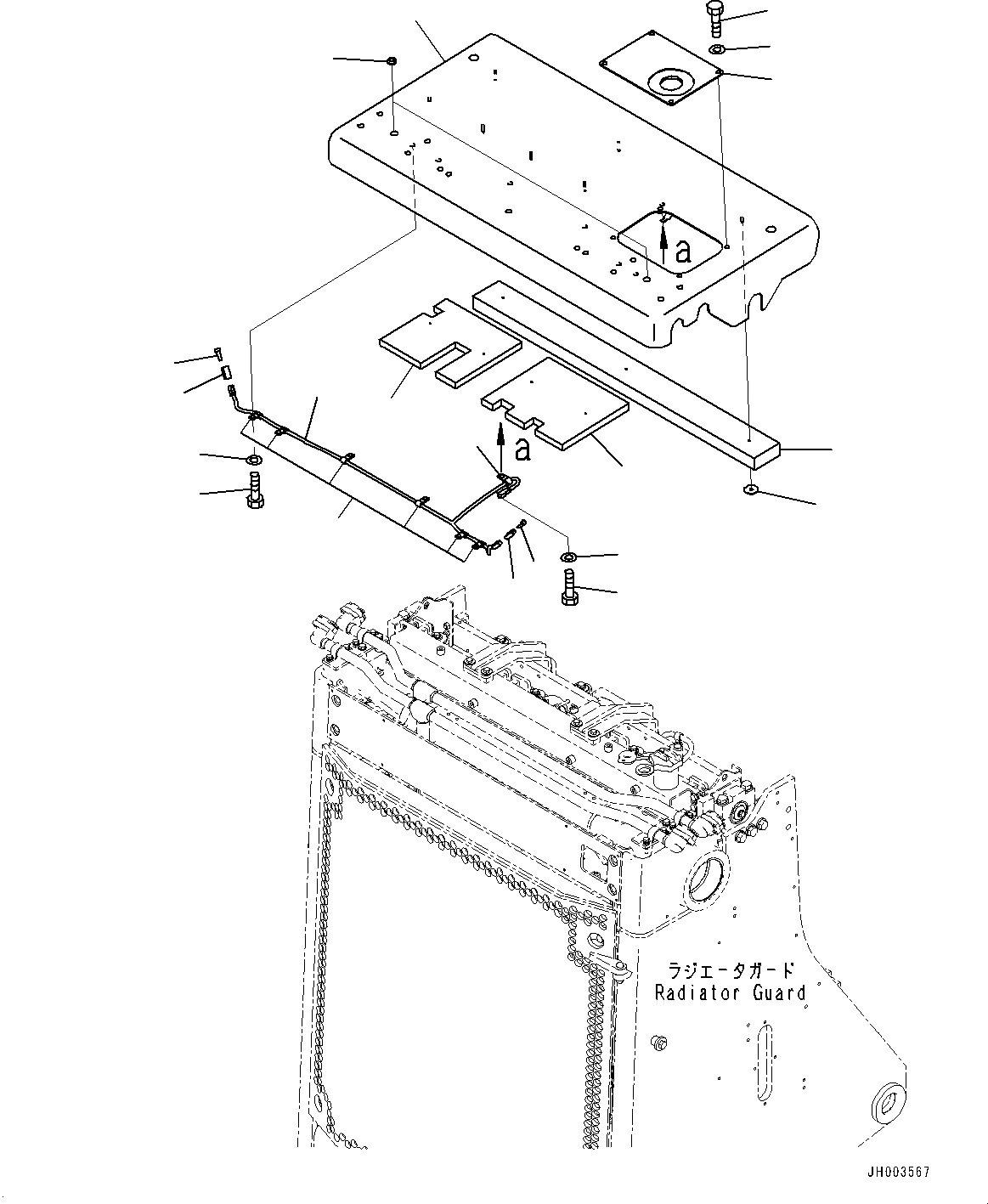 a

a

ラジエータガード
Radiator Guard

JH003567