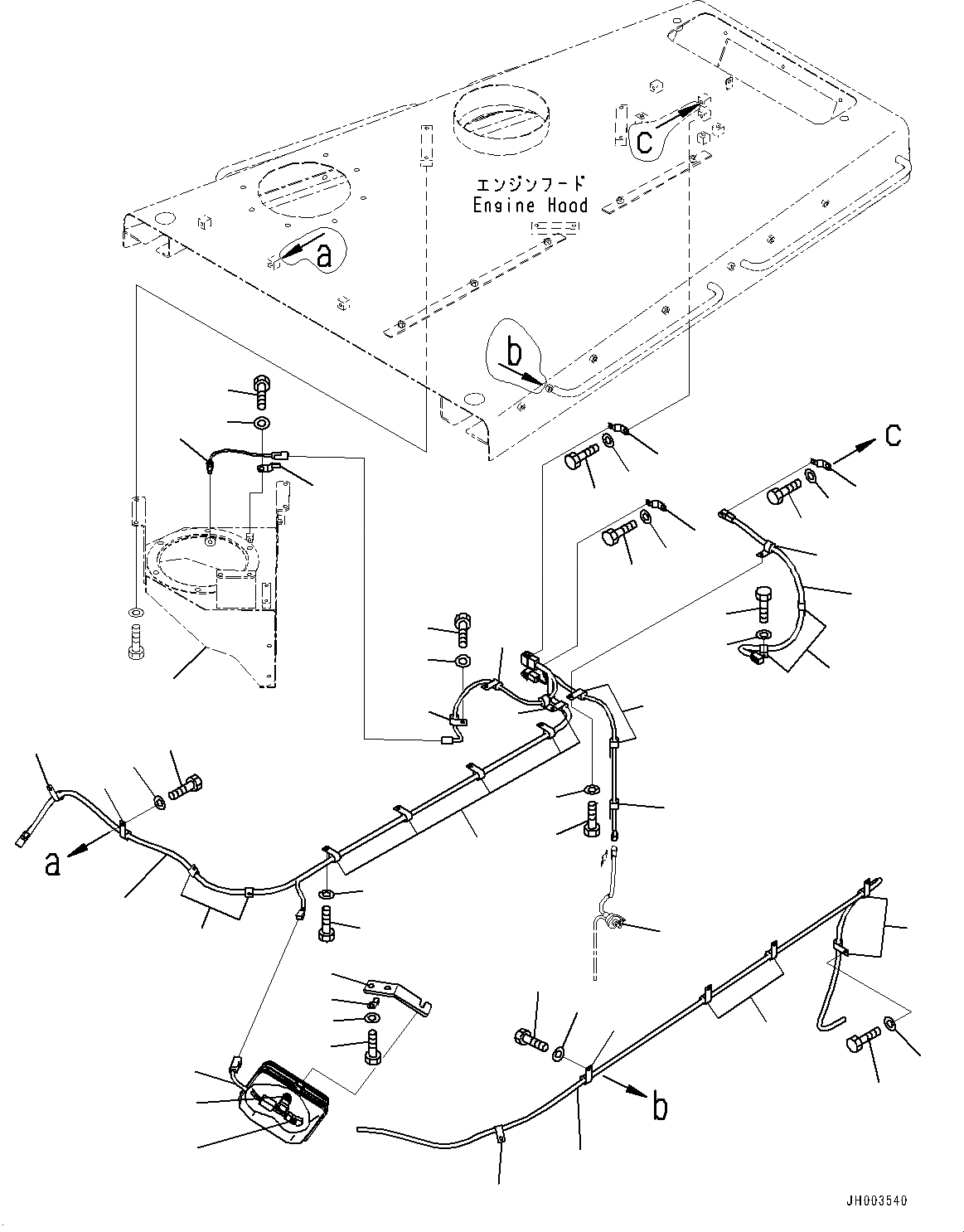 c

エンジンフード
Engine Hood

a

b

c

a

b

JH003540