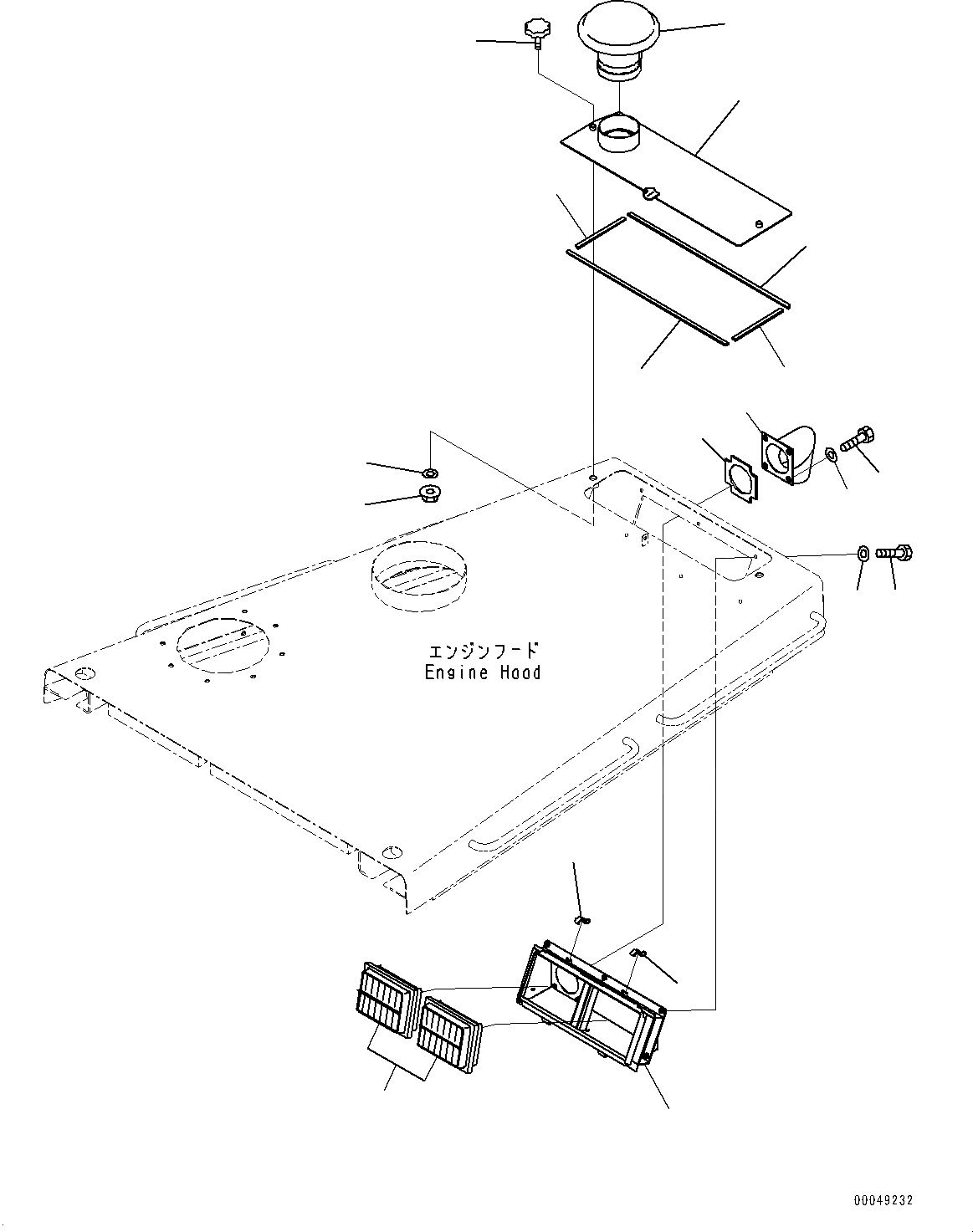 エンジンフード
Engine Hood

00049232