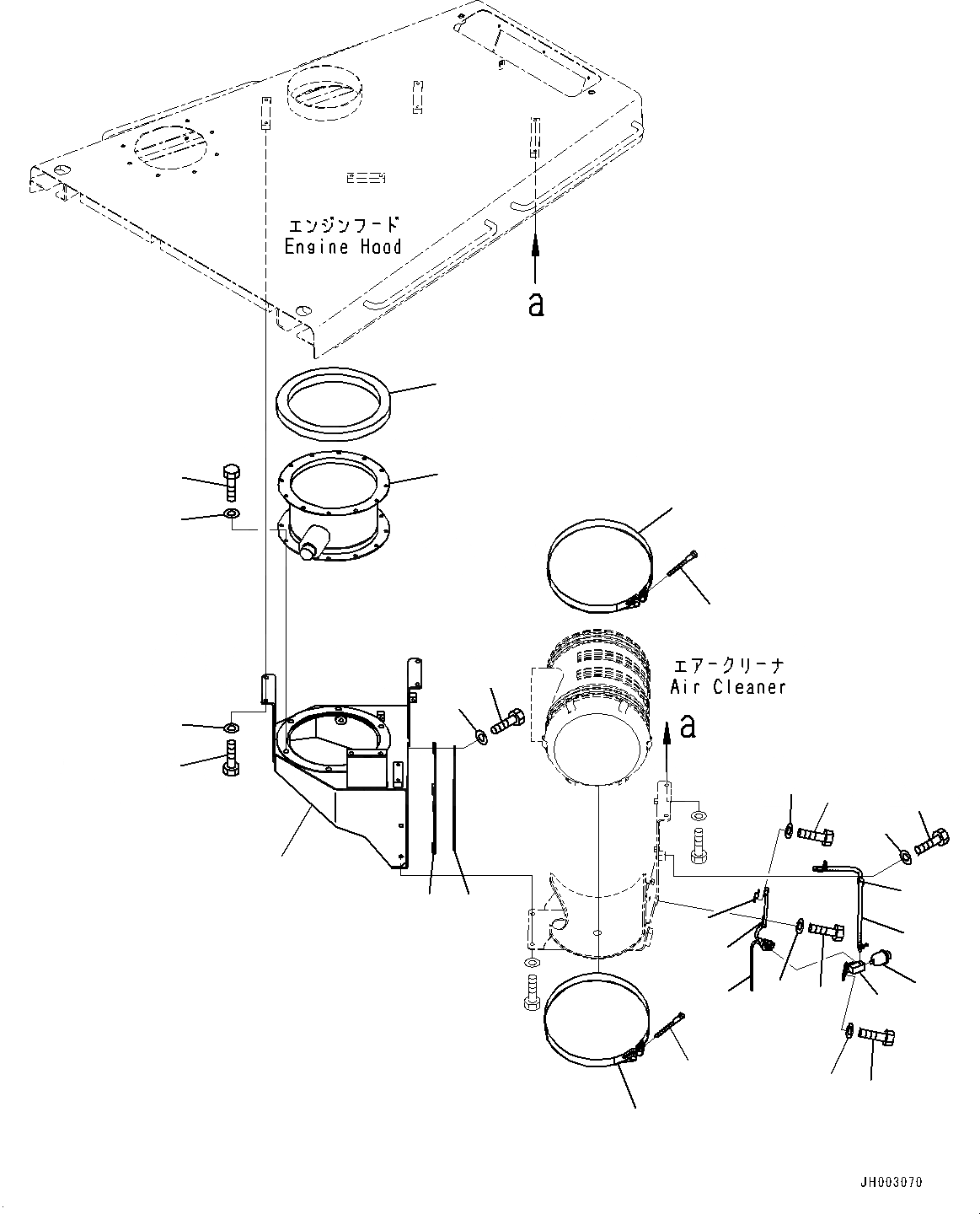 エンジンフード
Engine Hood

a

エアークリーナ
Air Cleaner

a

JH003070