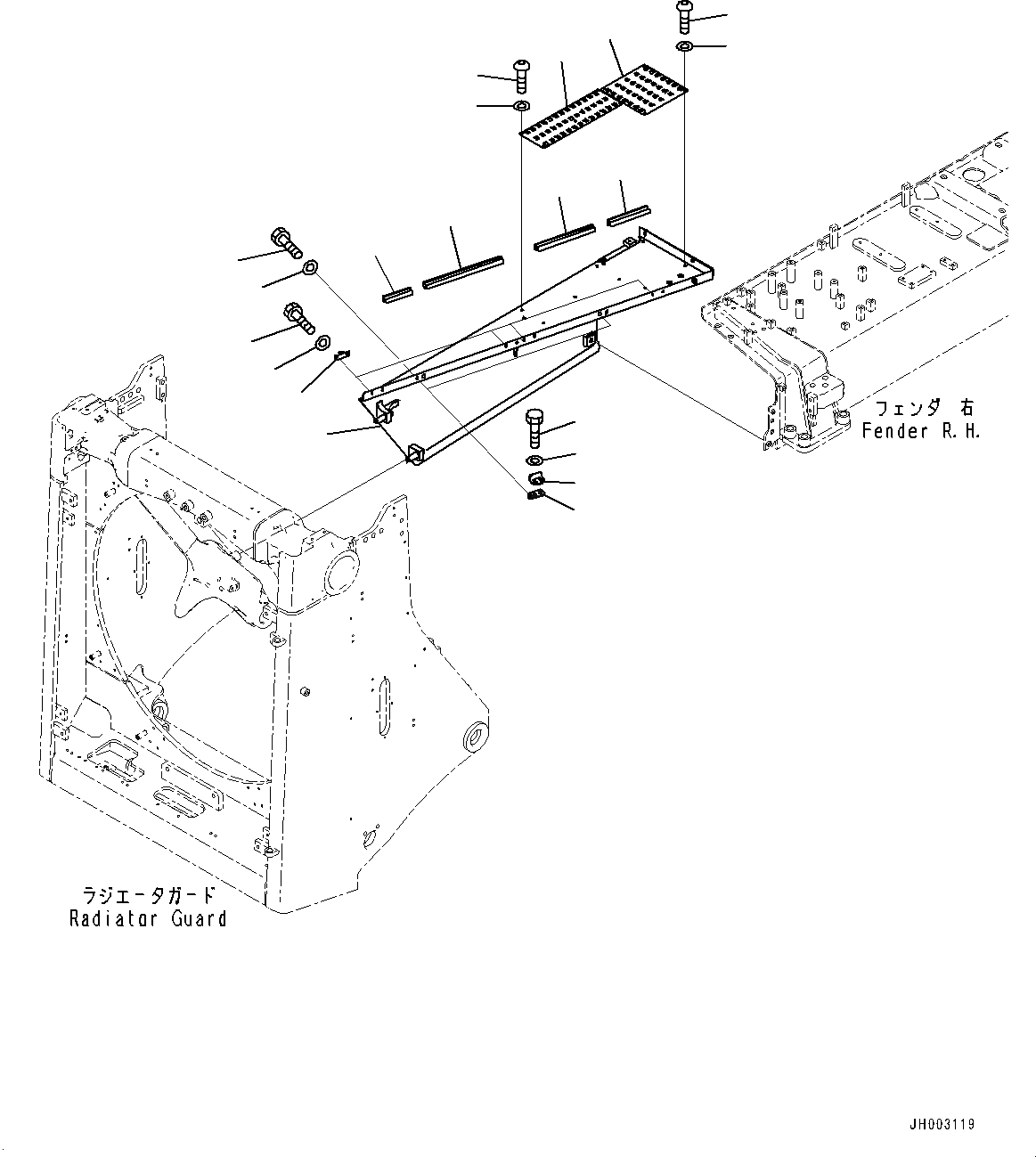 フェンダ 右
Fender R.H.

ラジエータガード
Radiator Guard

JH003119