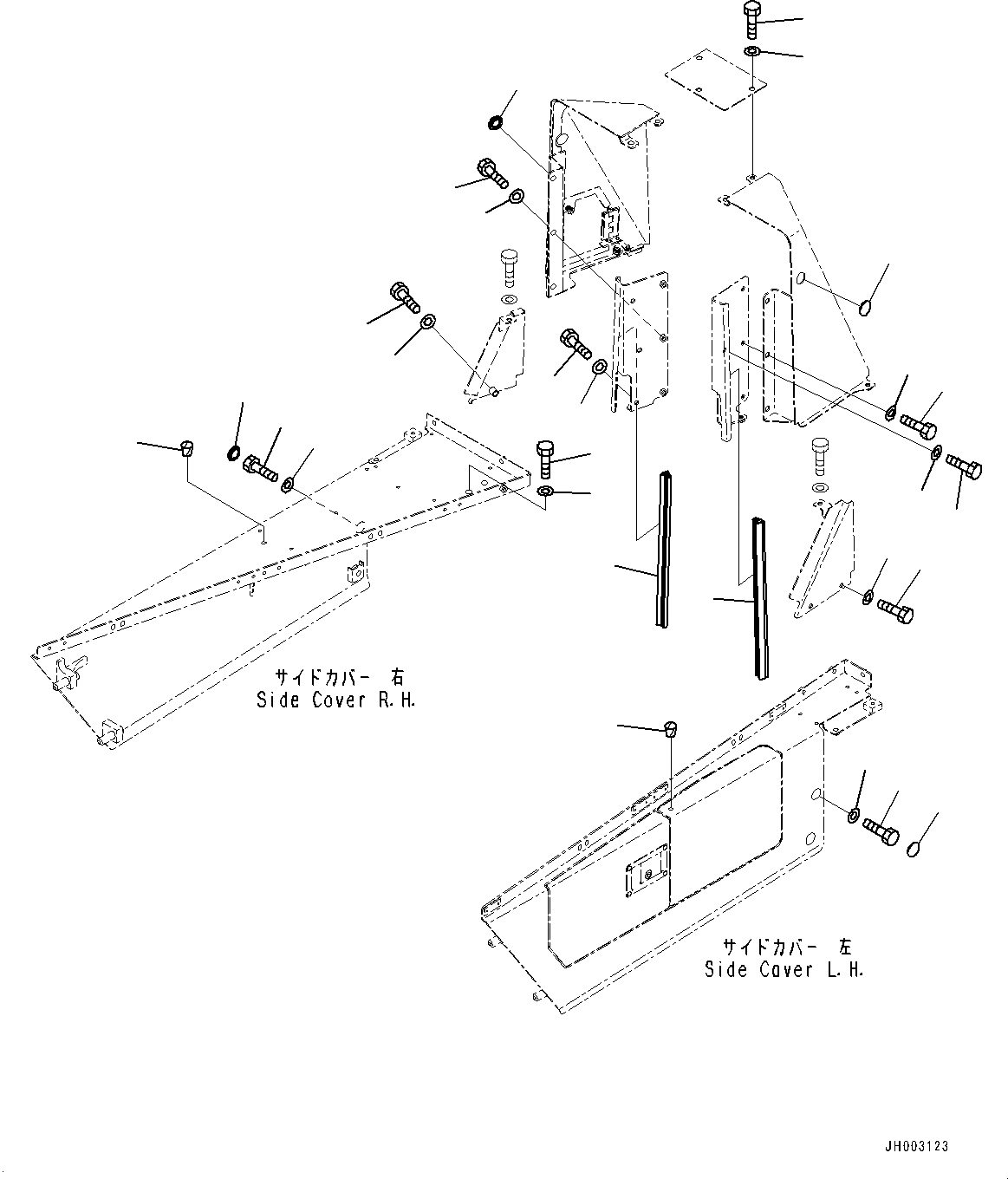 サイドカバー 右
Side Cover R.H.

サイドカバー 左
Side Cover L.H.

JH003123