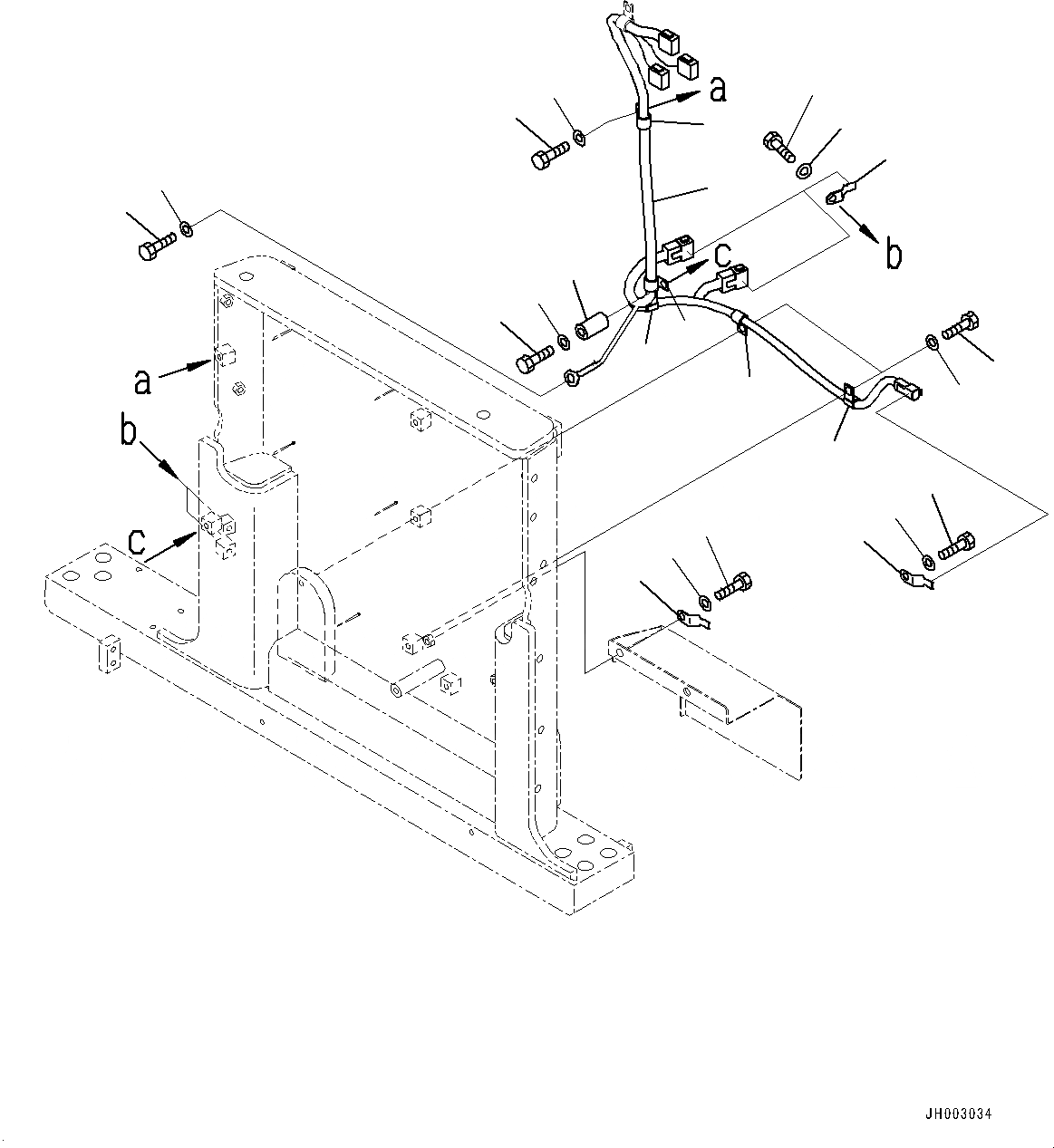 a
b
c
a
b
c
JH003034