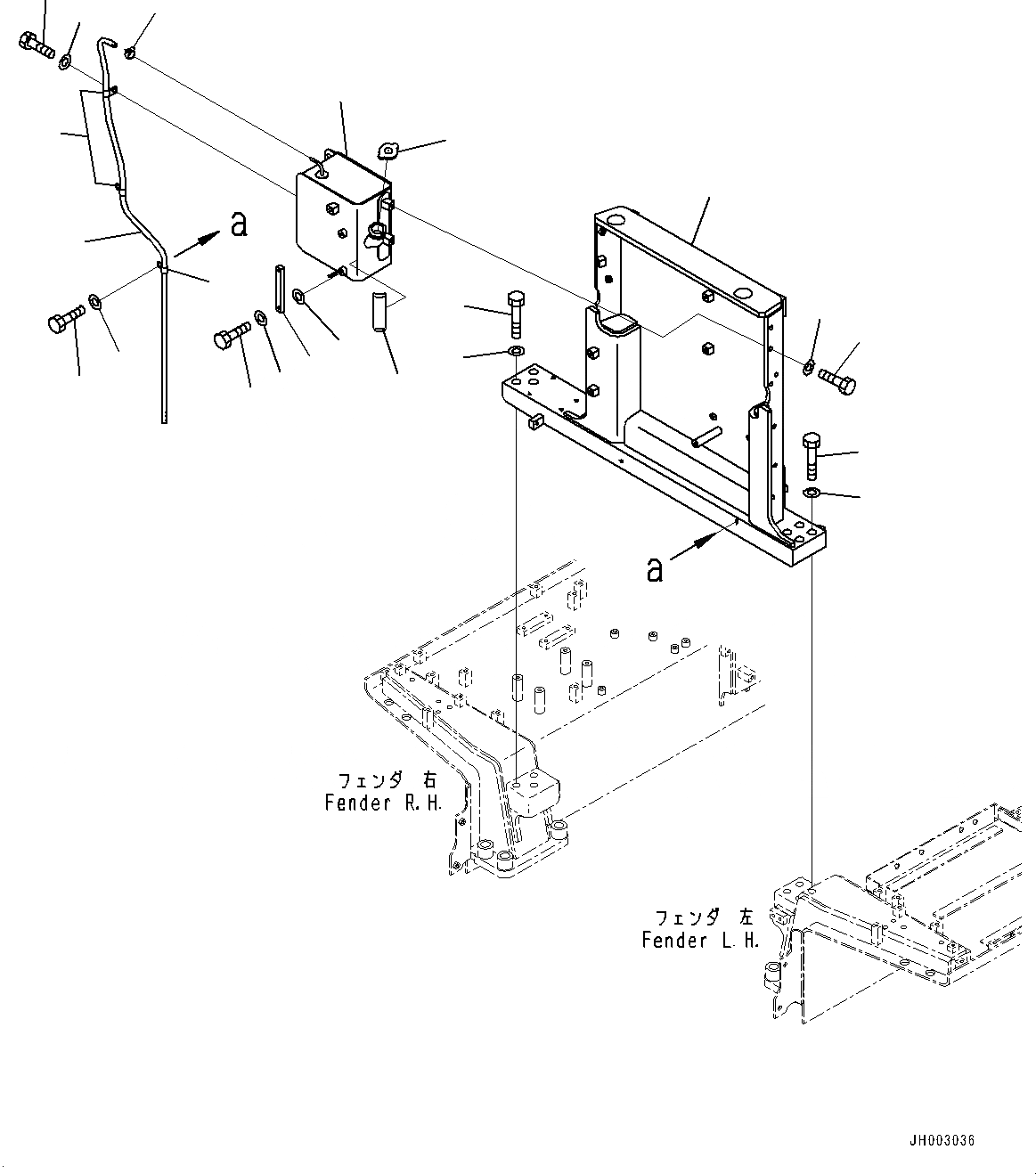 a

a

フェンダ 右
Fender R.H.

フェンダ 左
Fender L.H.

JH003036