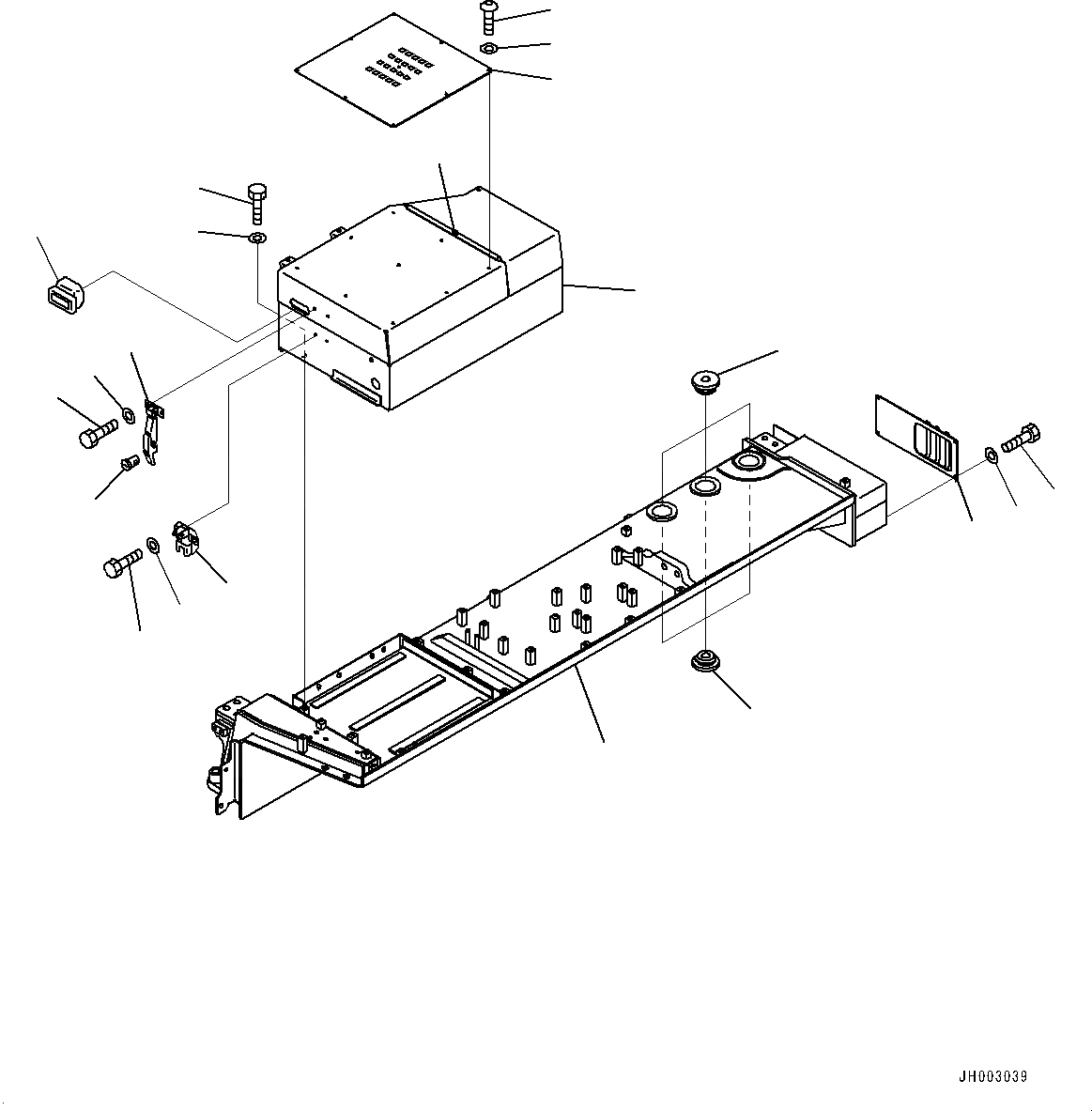 JH003039