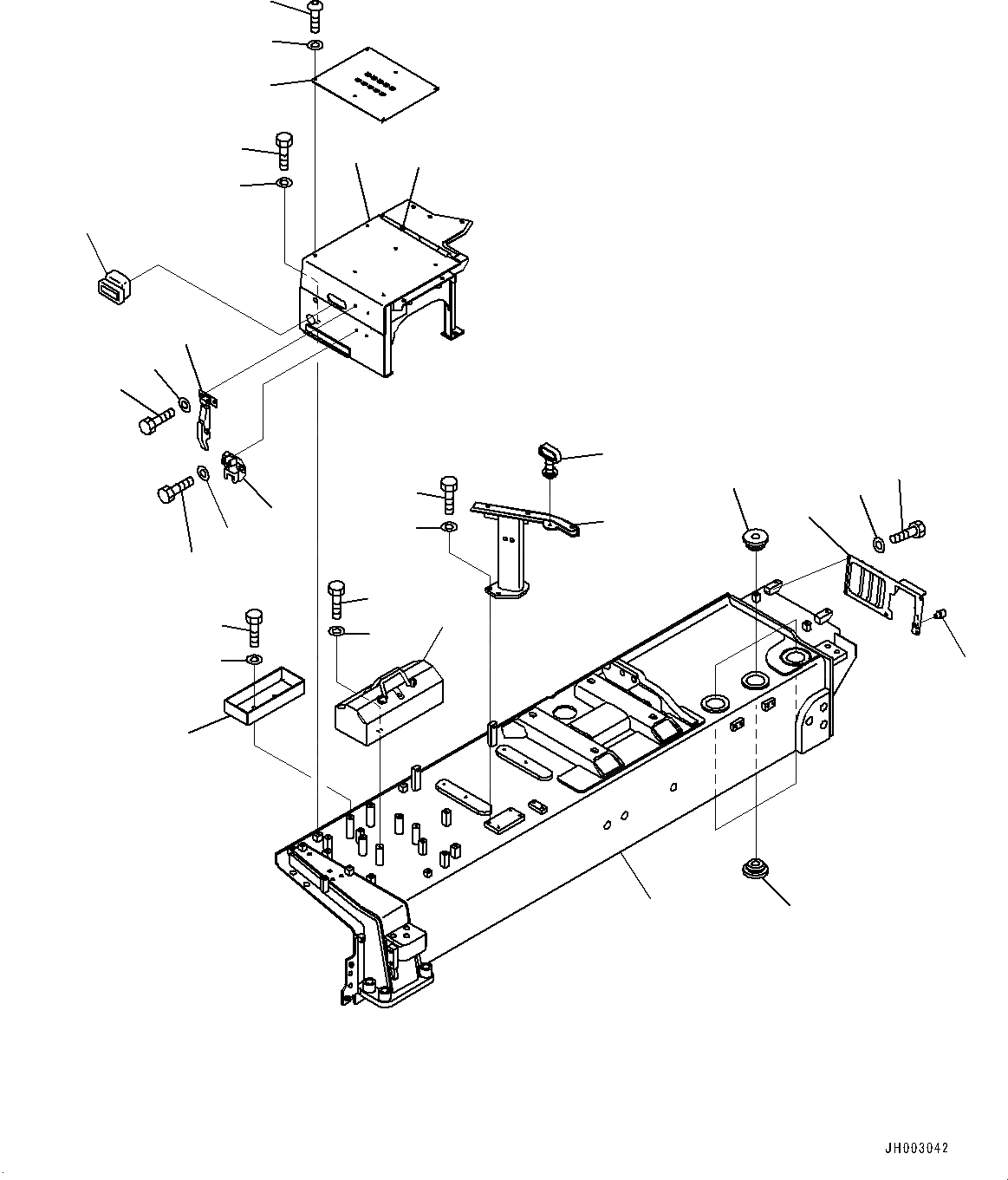 JH003042