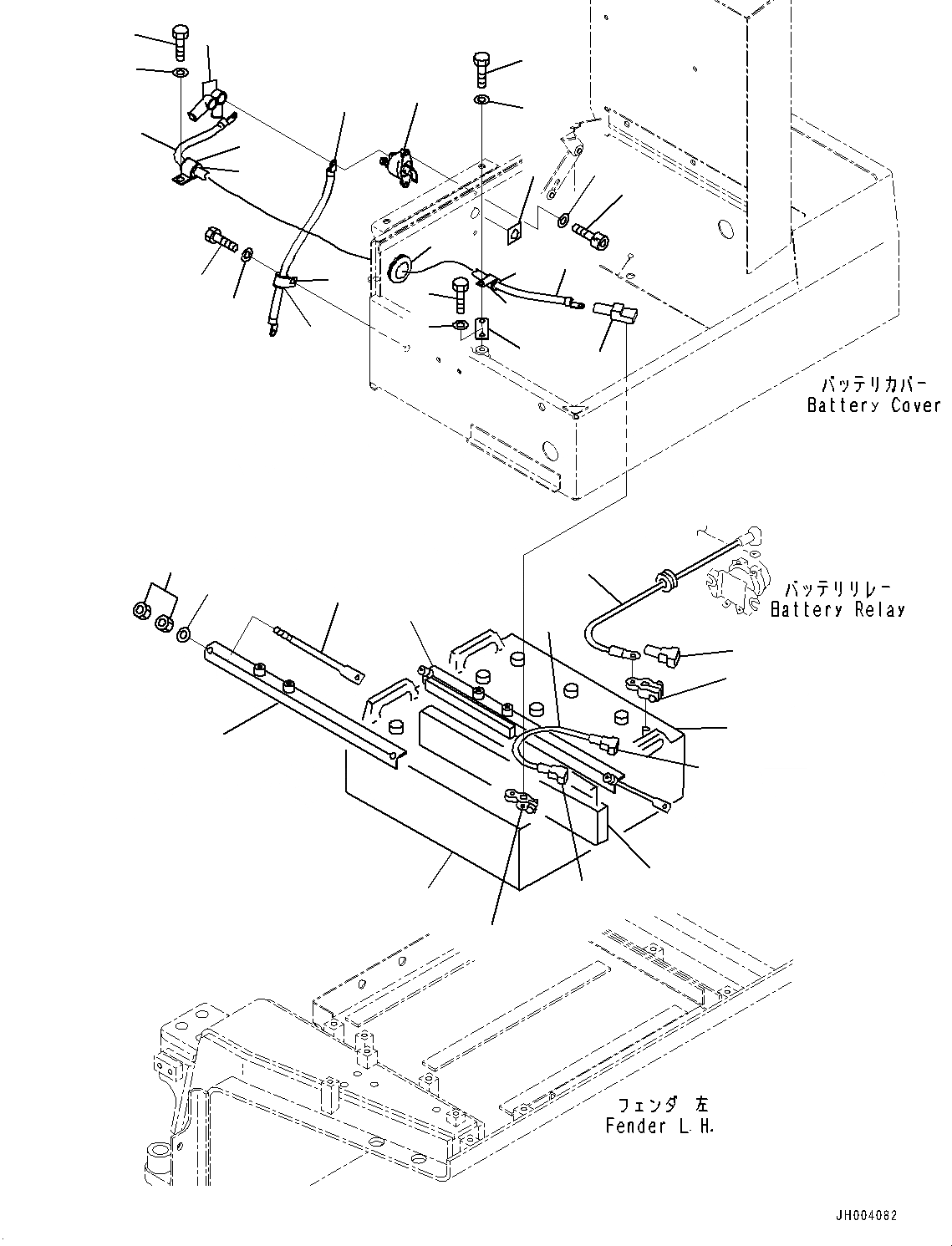 バッテリカバー
Battery Cover

バッテリリレー
Battery Relay

フェンダ 左
Fender L.H.

JH004082