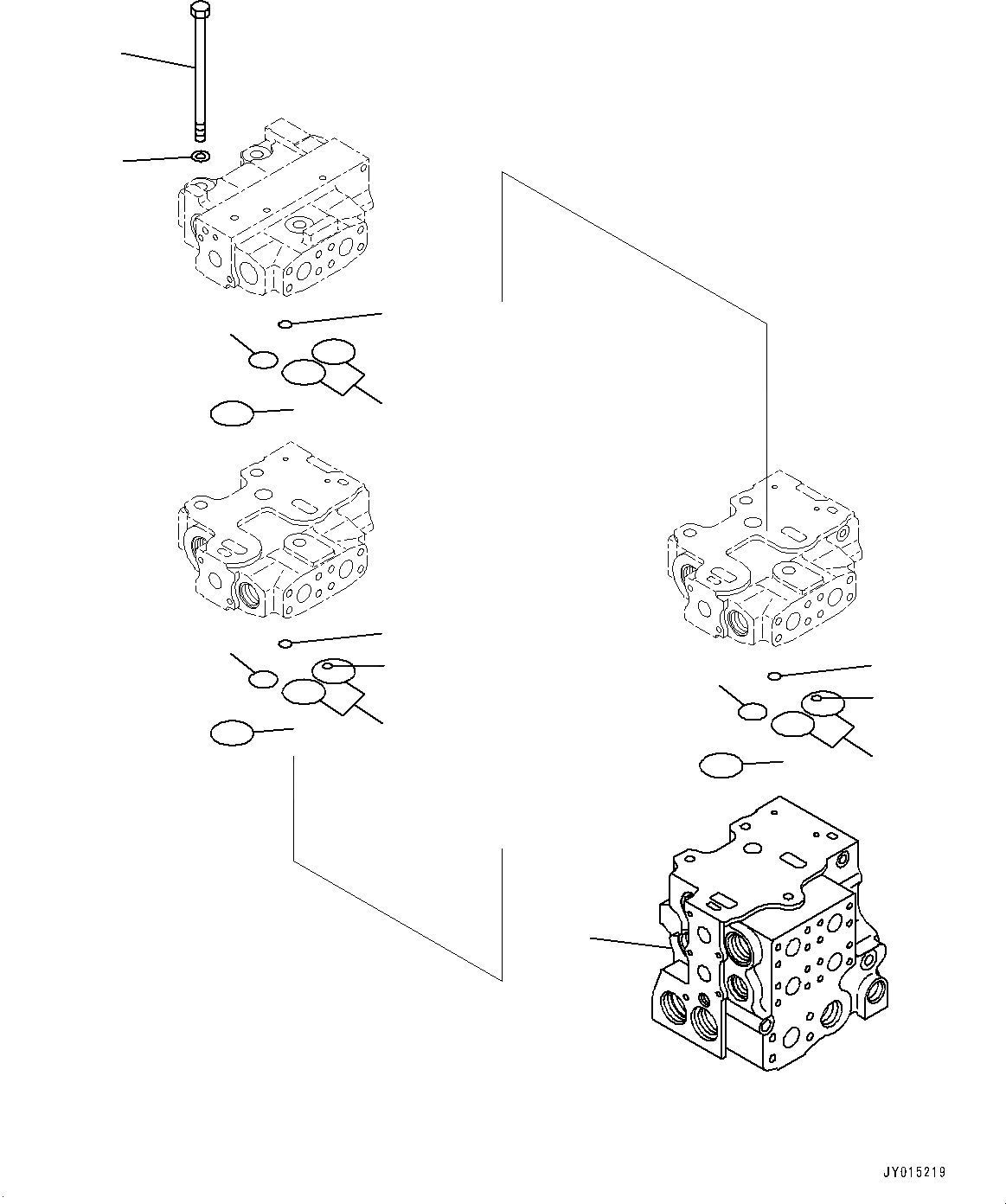 JY015219