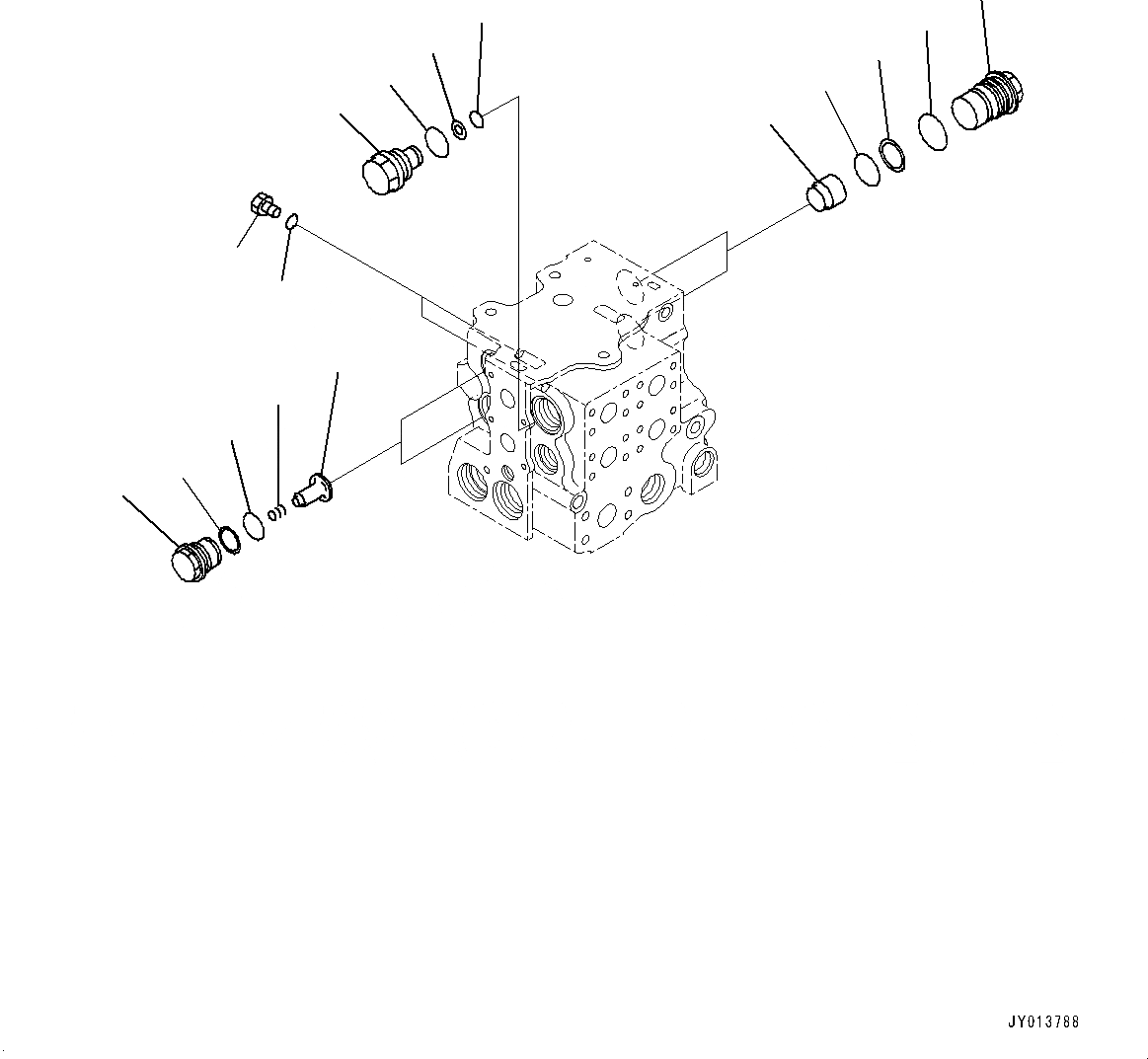 JY013788