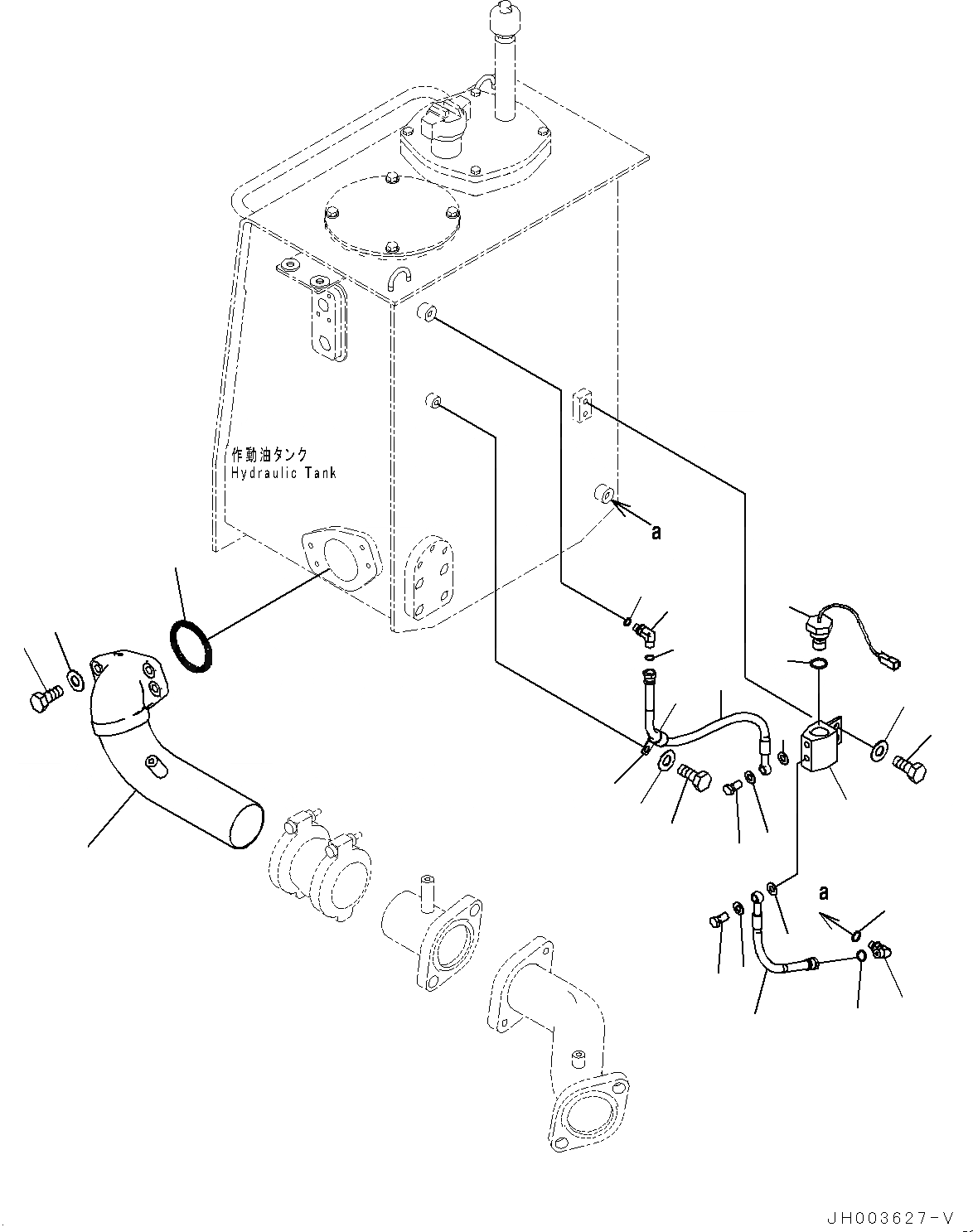 作動油タンク
Hydraulic Tank

a

a

JH003627-V