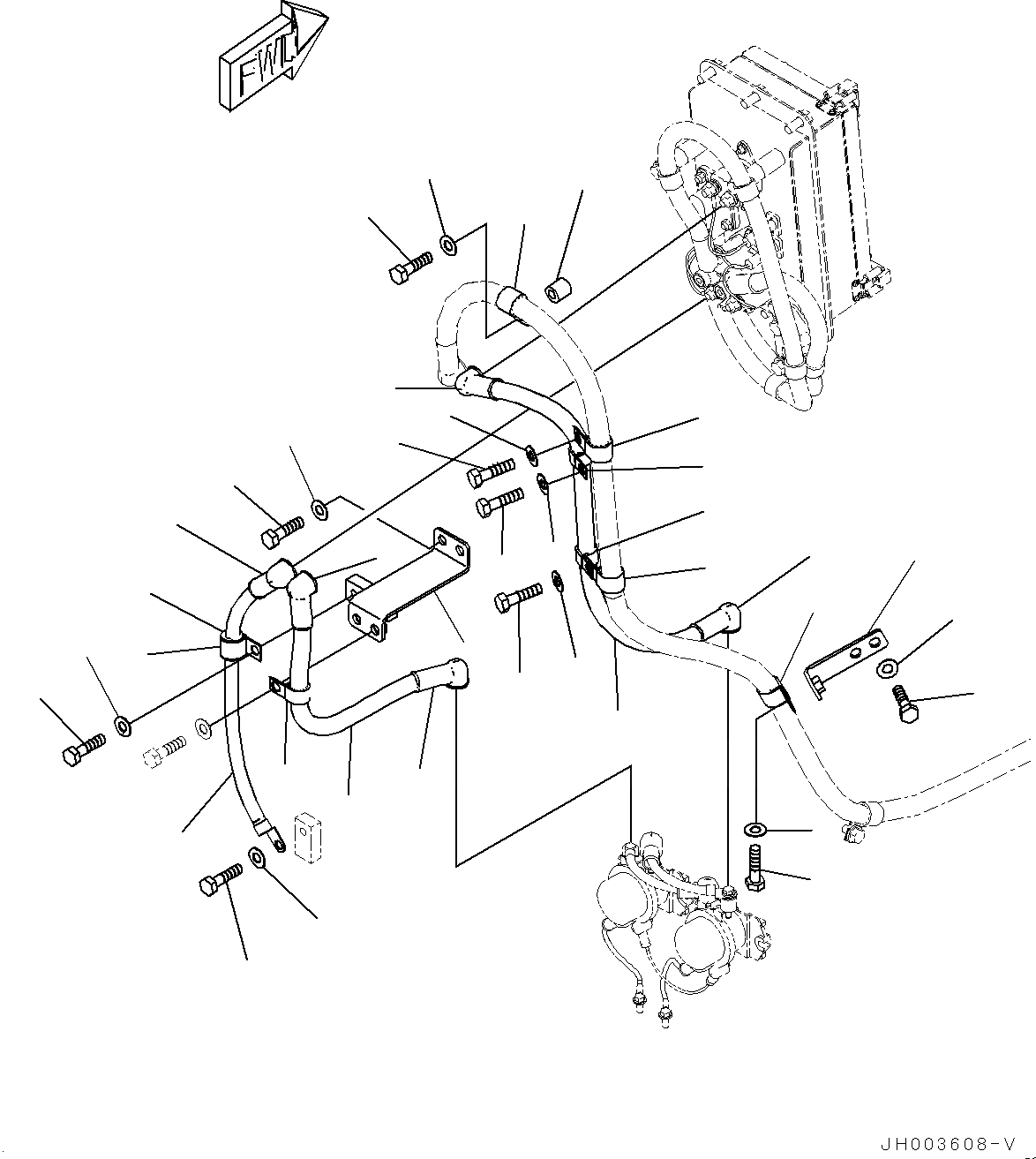 FWD

JH003608-V