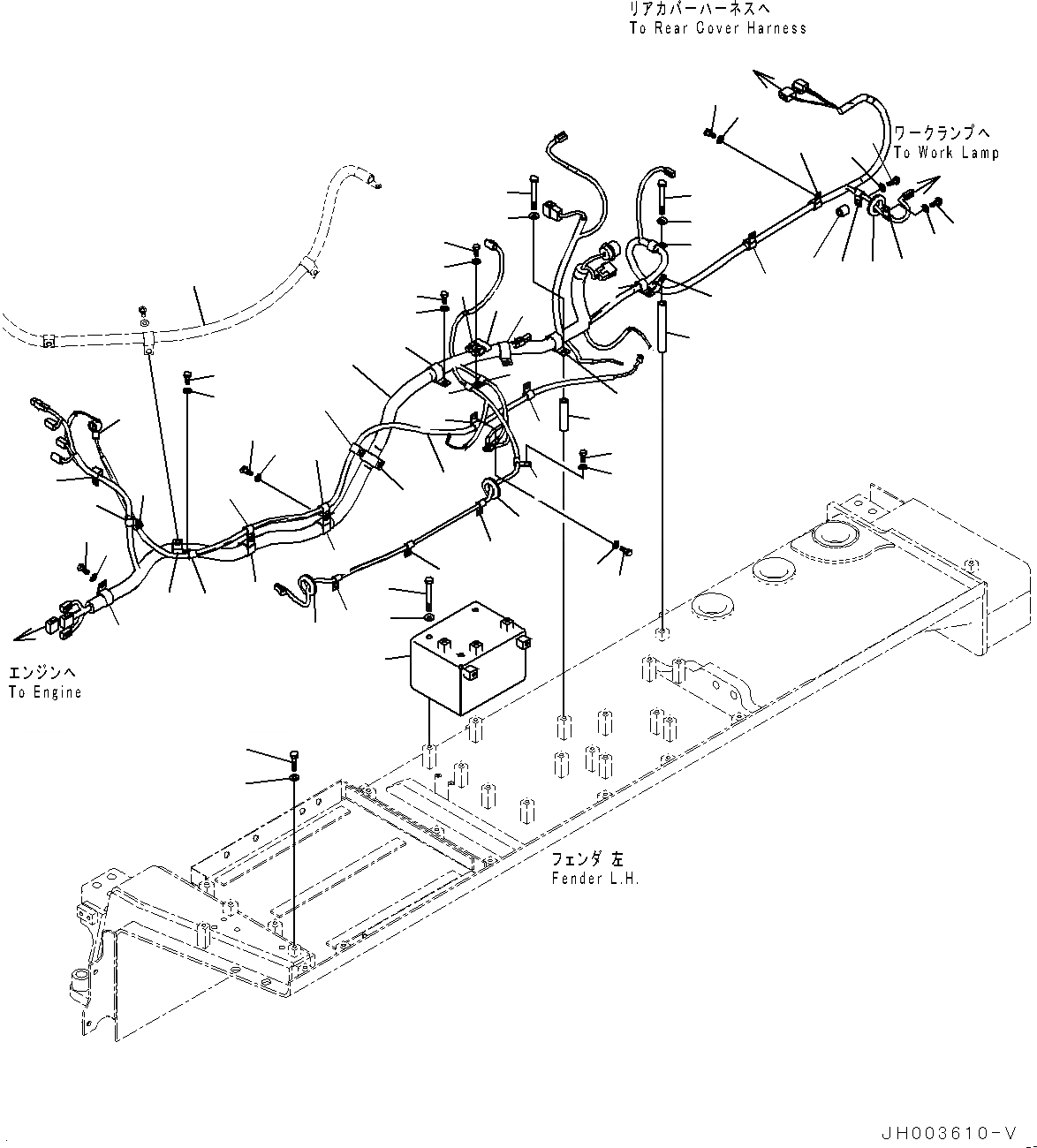 リアカバーハーネスへ
To Rear Cover Harness

ワークランプへ
To Work Lamp

エンジンへ
To Engine

フェンダ 左
Fender L.H.

JH003610-V