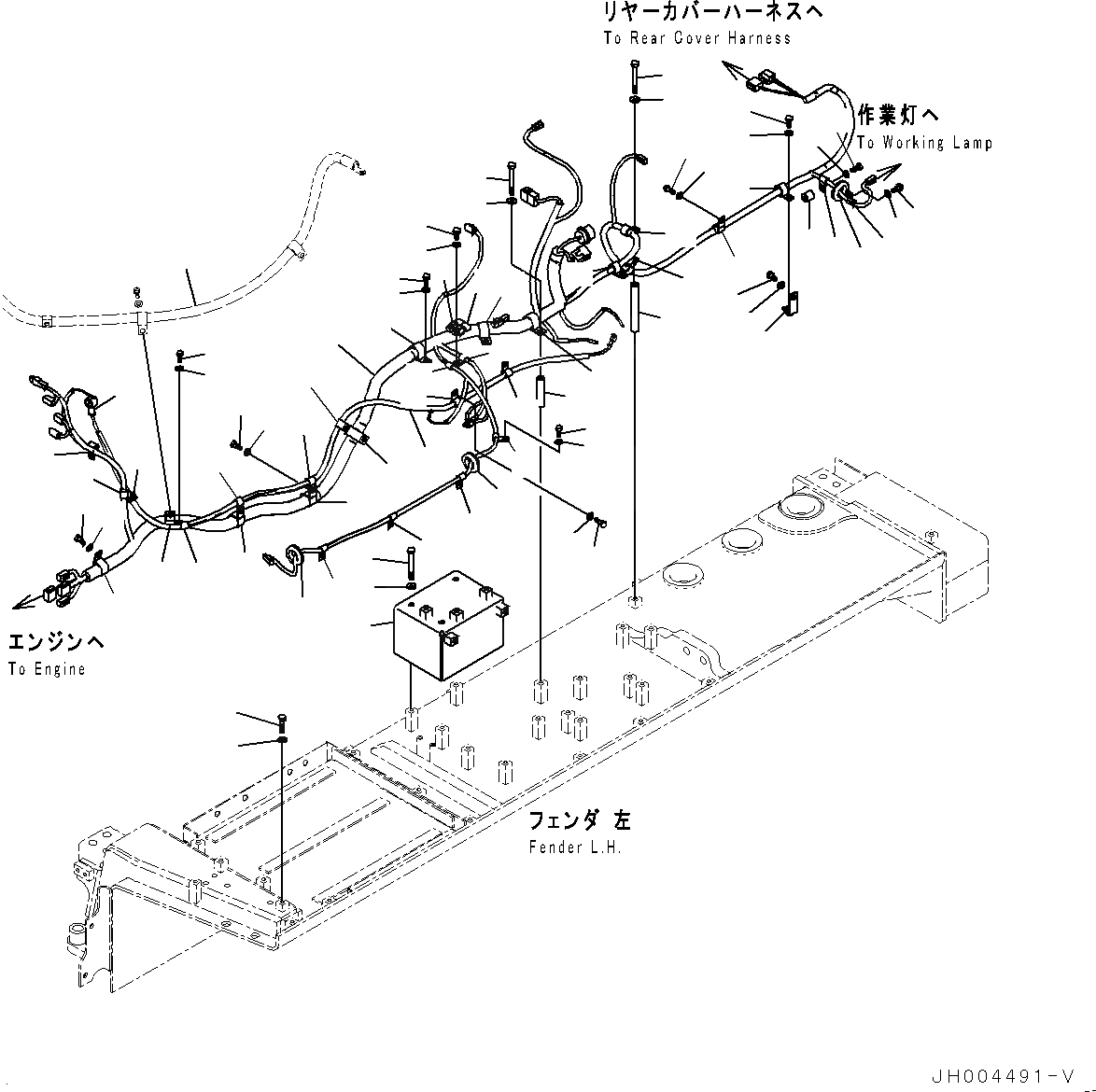 リヤーカバーハーネスへ
To Rear Cover Harness

作業灯へ
To Working Lamp

エンジンへ
To Engine

フェンダ 左
Fender L.H.

JH004491-V