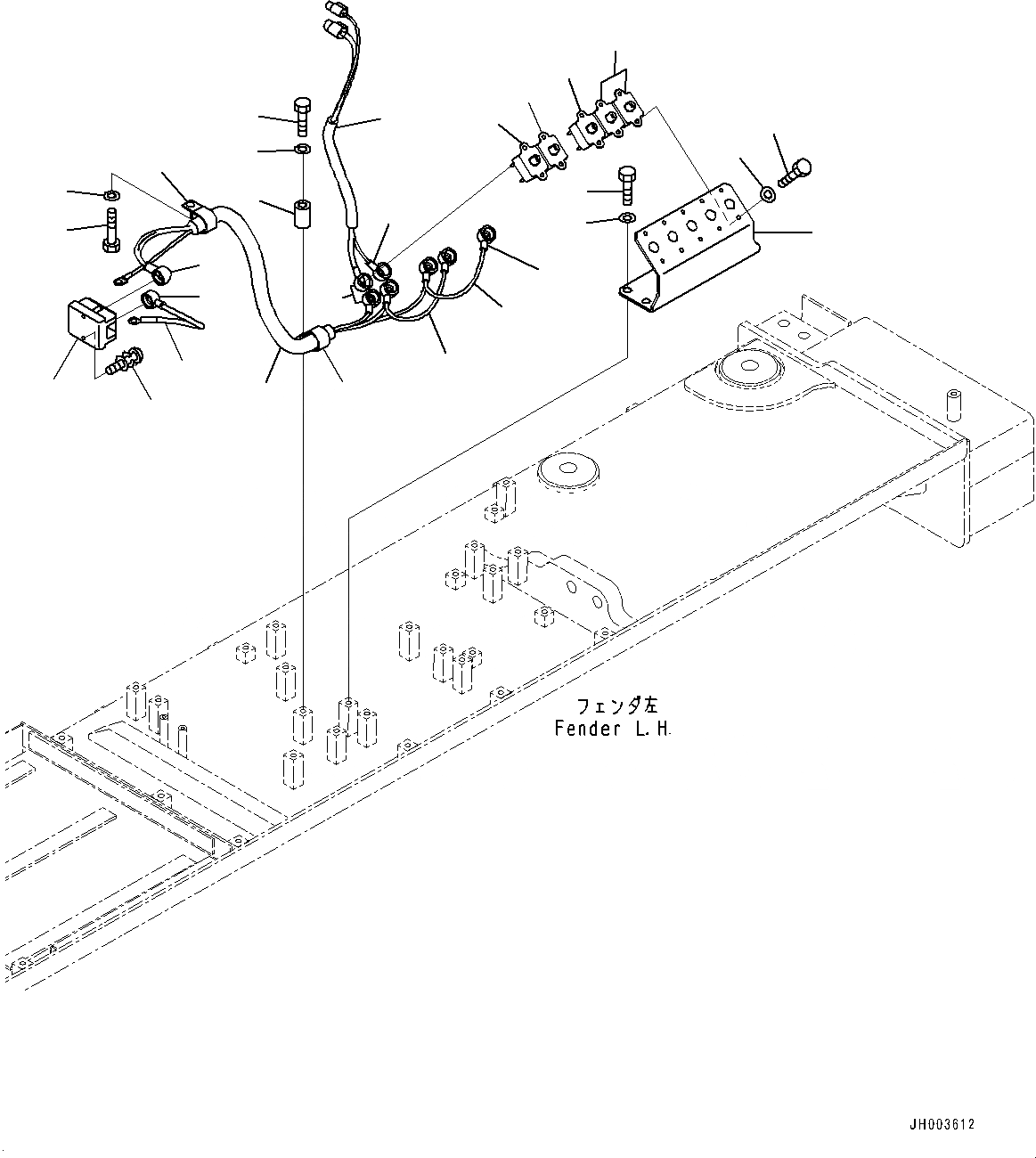 フェンダ左
Fender L.H.

JH003612