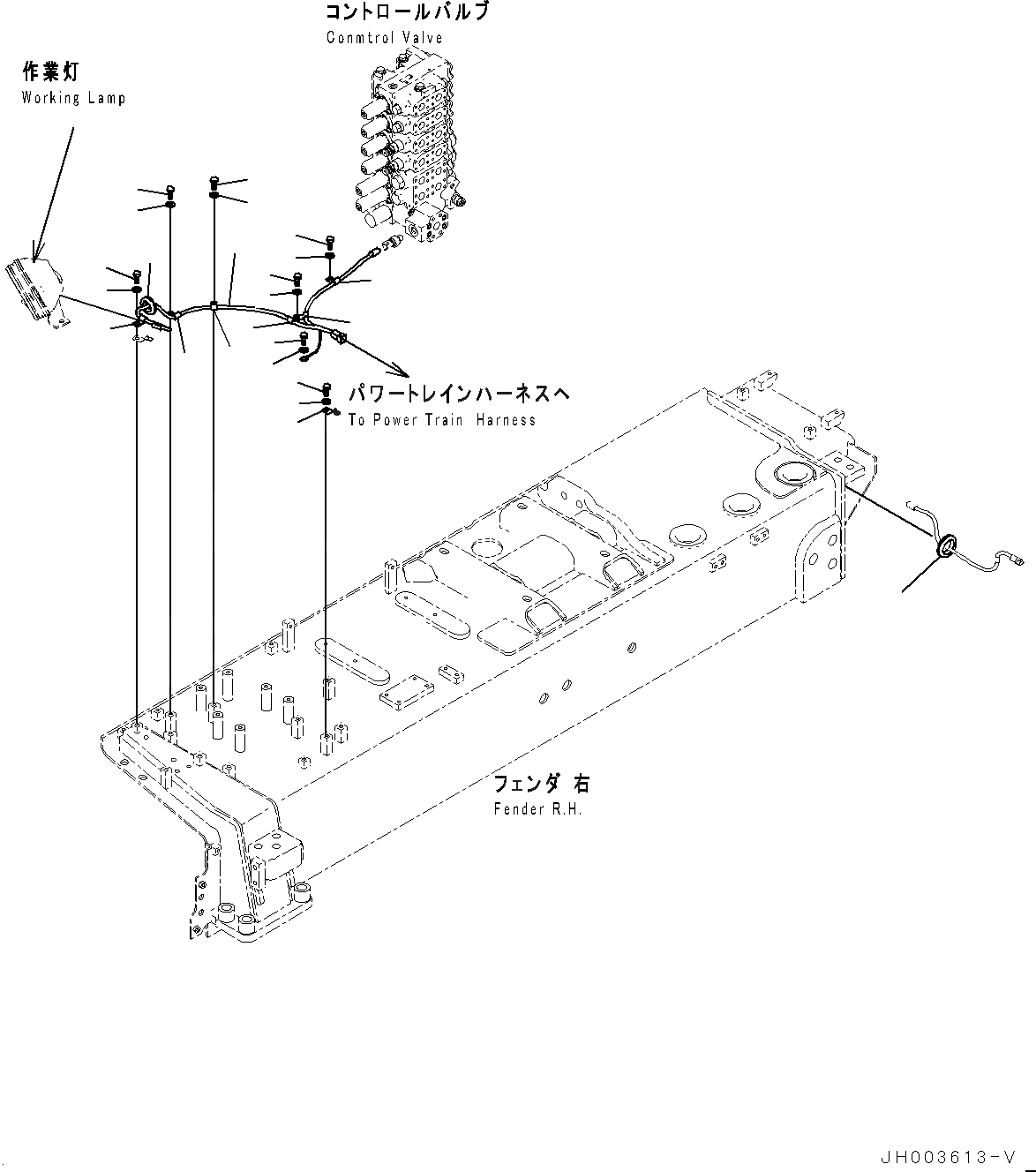 コントロールバルブ
Conmtrol Valve

作業灯
Working Lamp

パワートレインハーネスへ
To Power Train Harness

フェンダ 右
Fender R.H.

JH003613-V