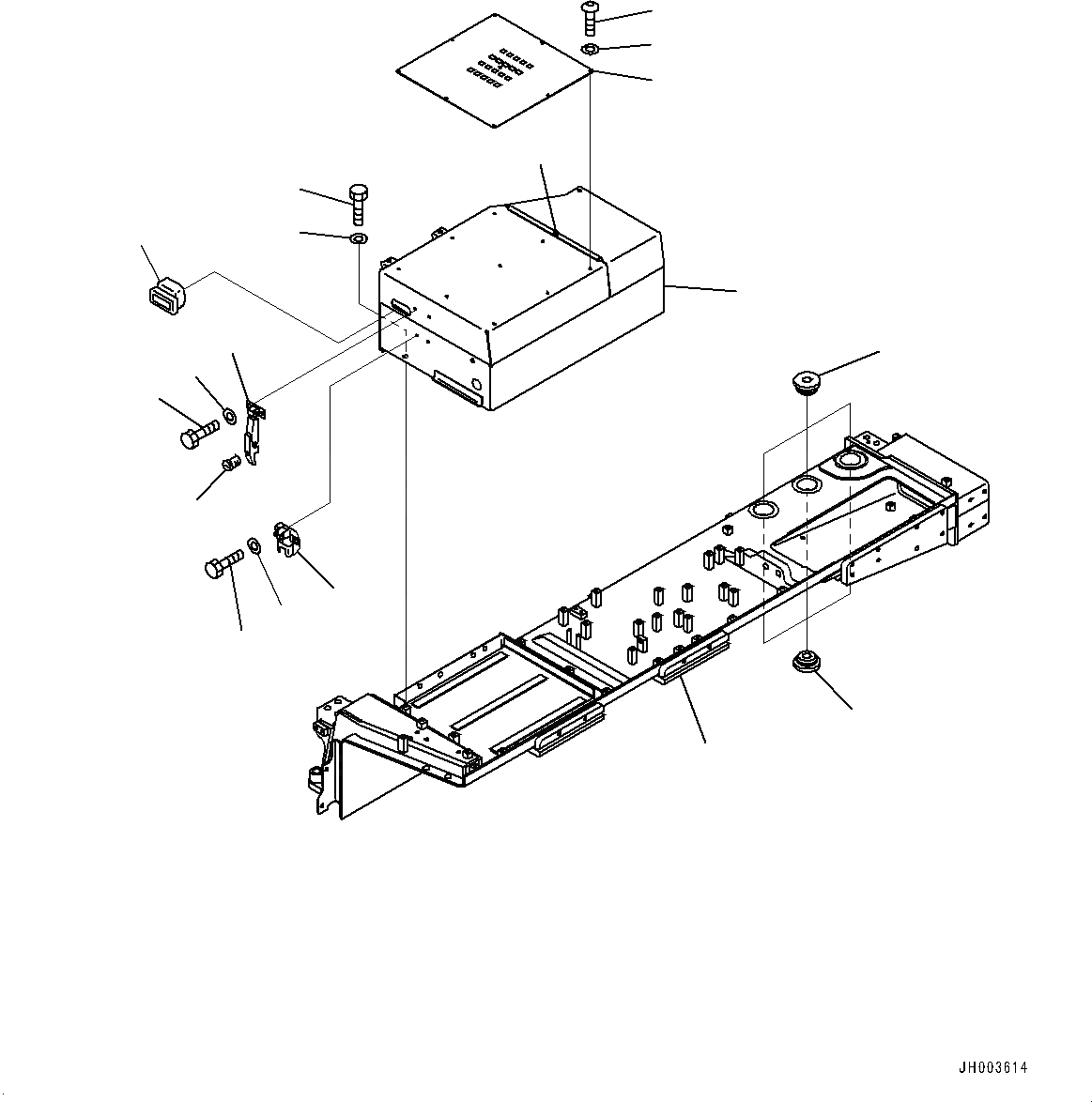 JH003614