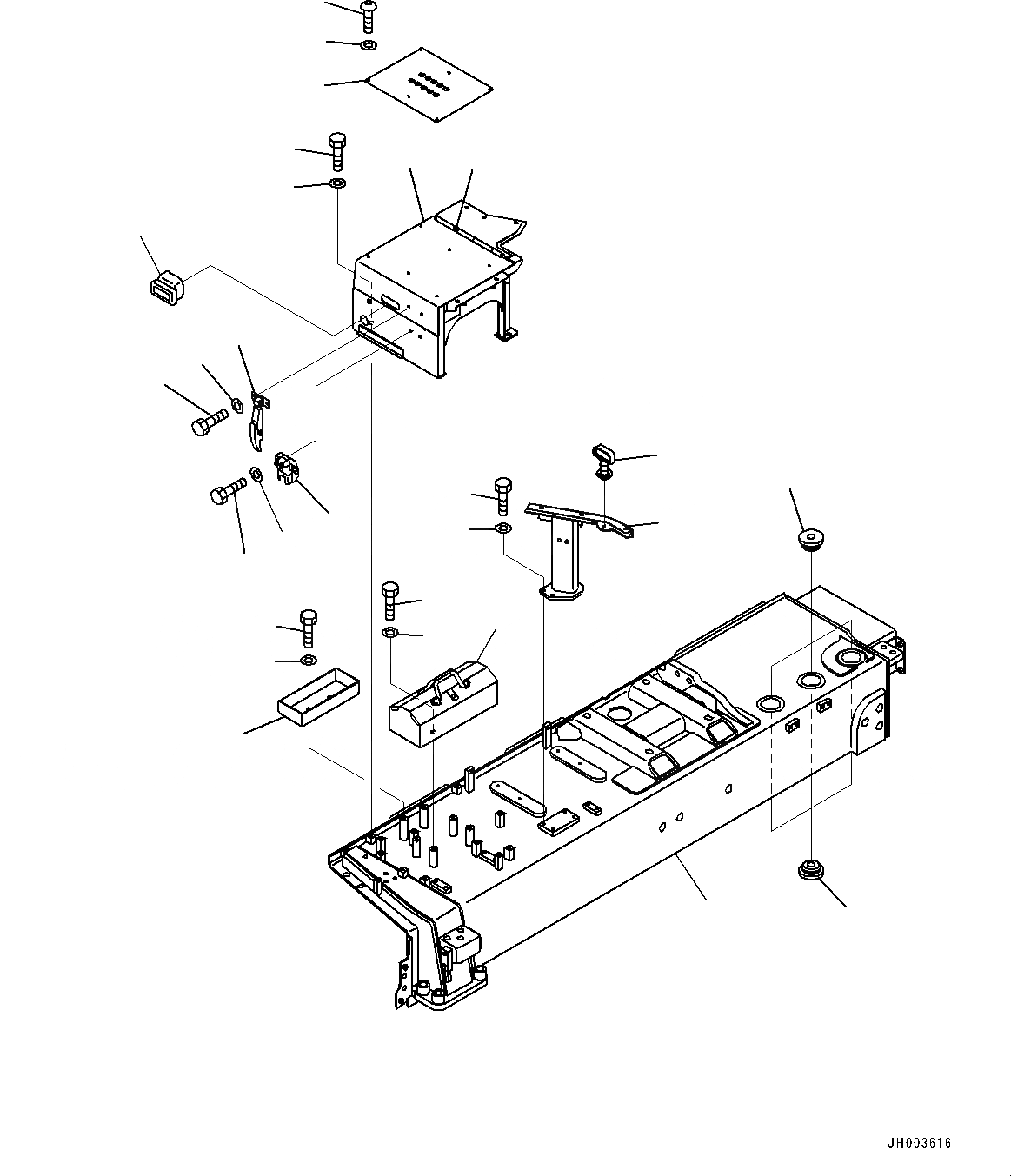 JH003616