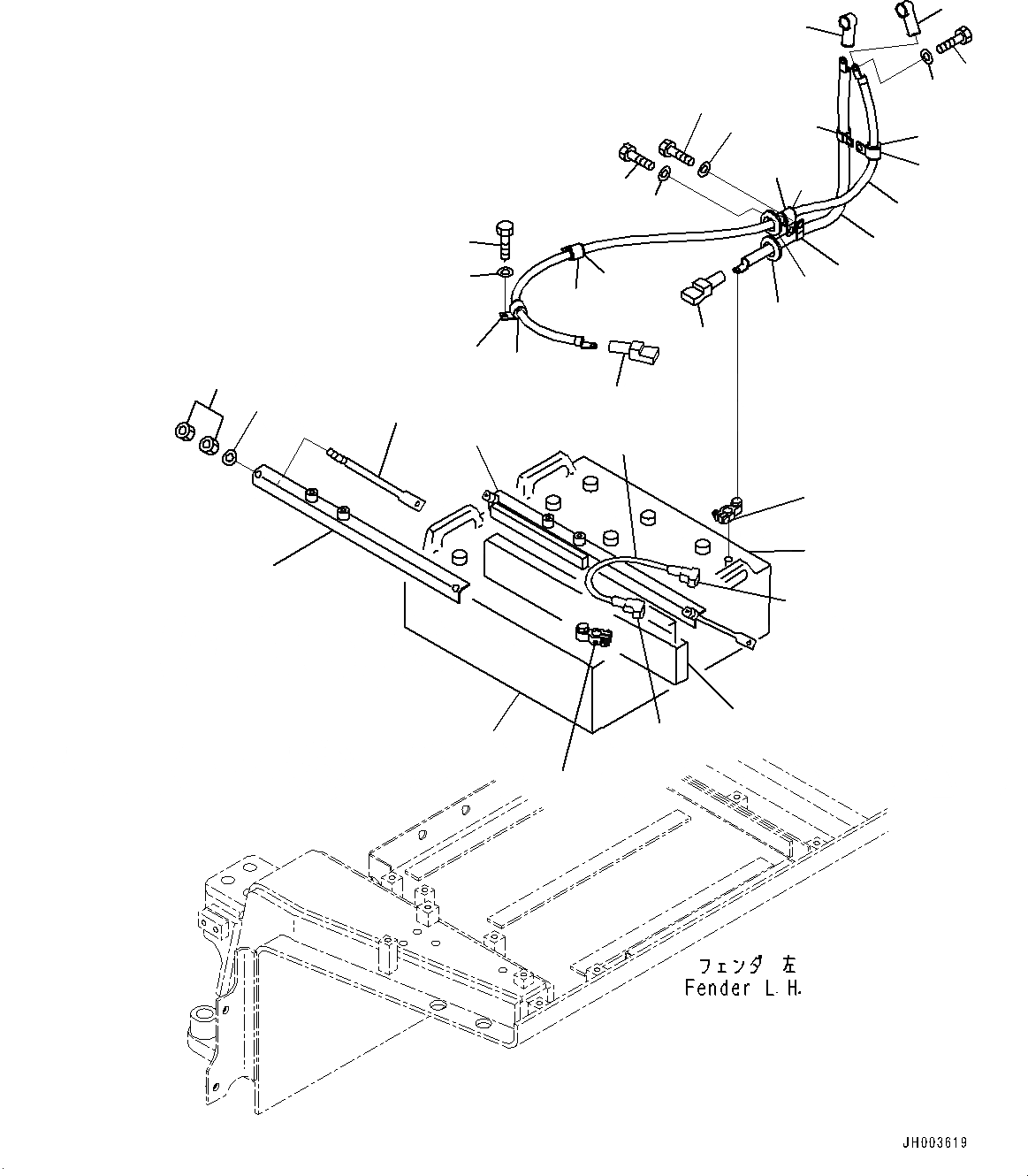 フェンダ 左
Fender L.H.

JH003619