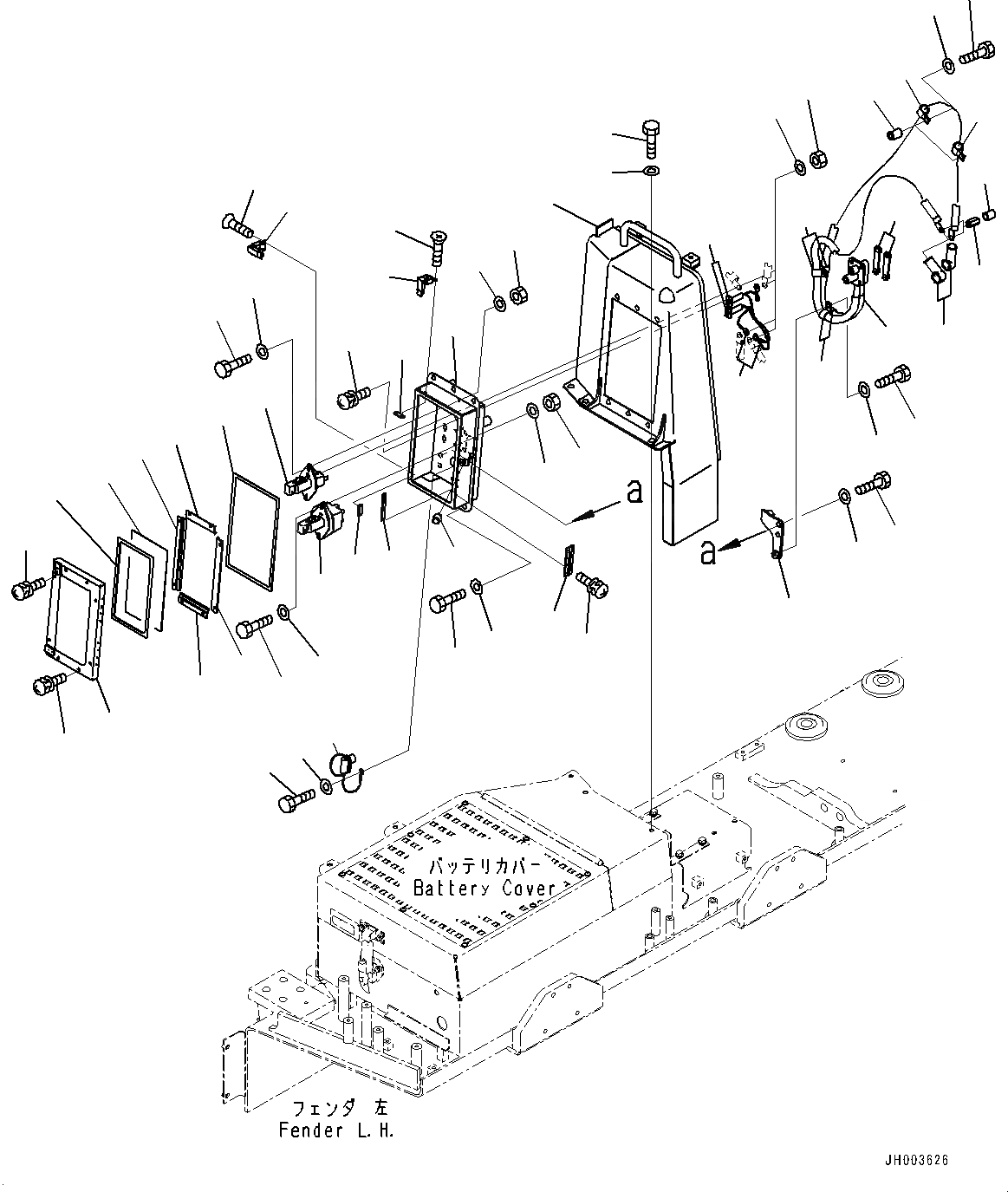 a

a

バッテリカバー
Battery Cover

フェンダ 左
Fender L.H.

JH003626