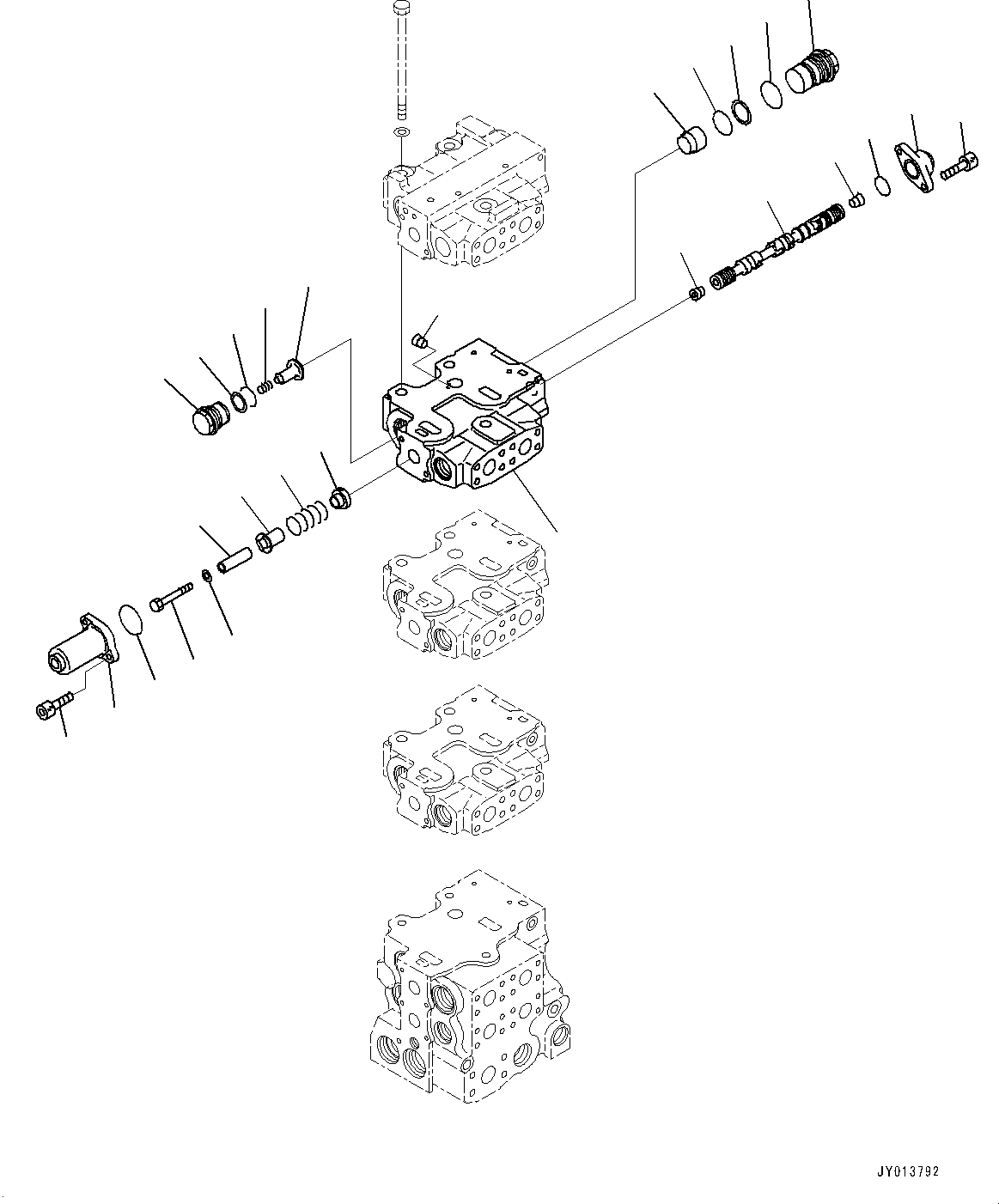 JY013792