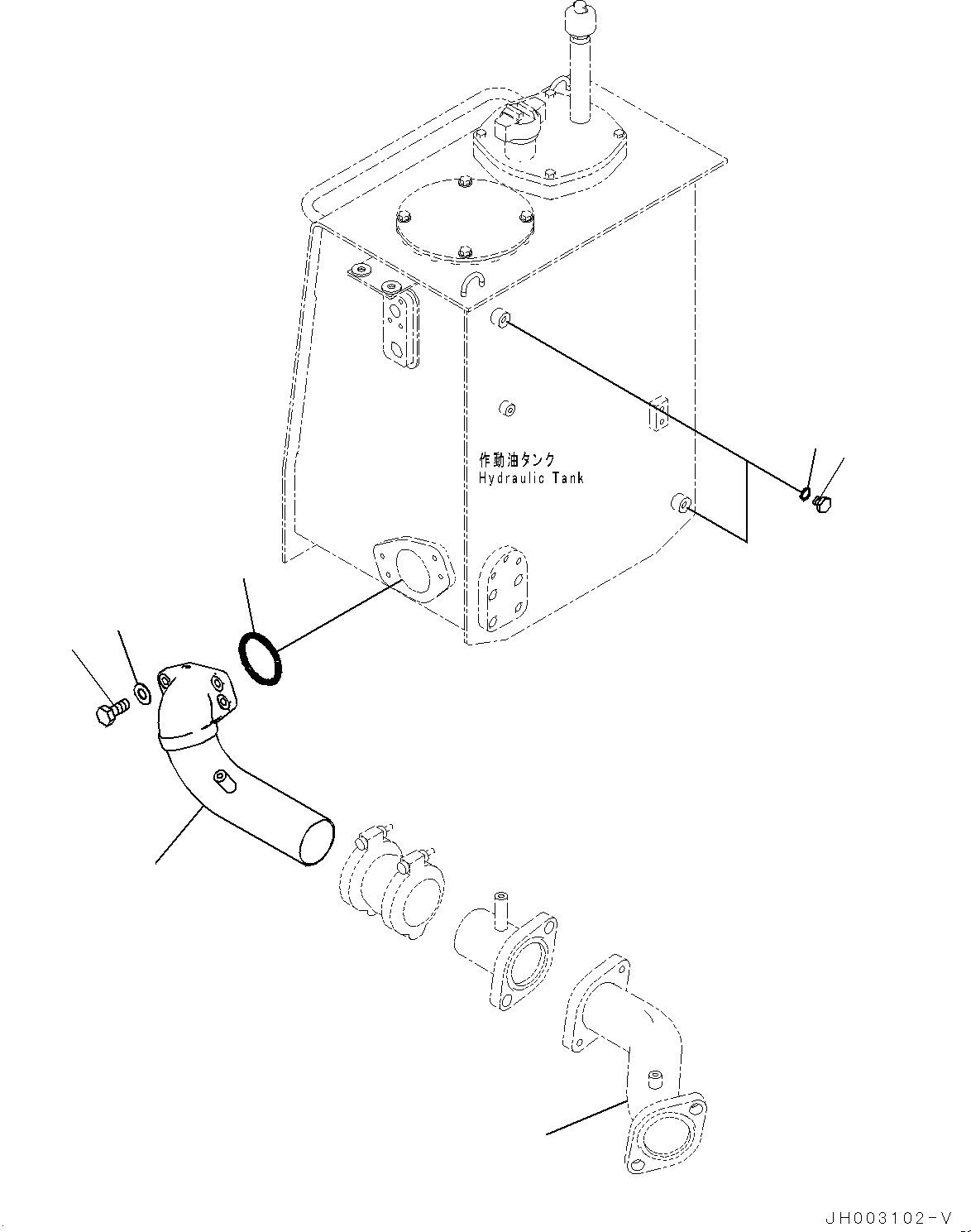 作動油タンク
Hydraulic Tank

JH003102-V