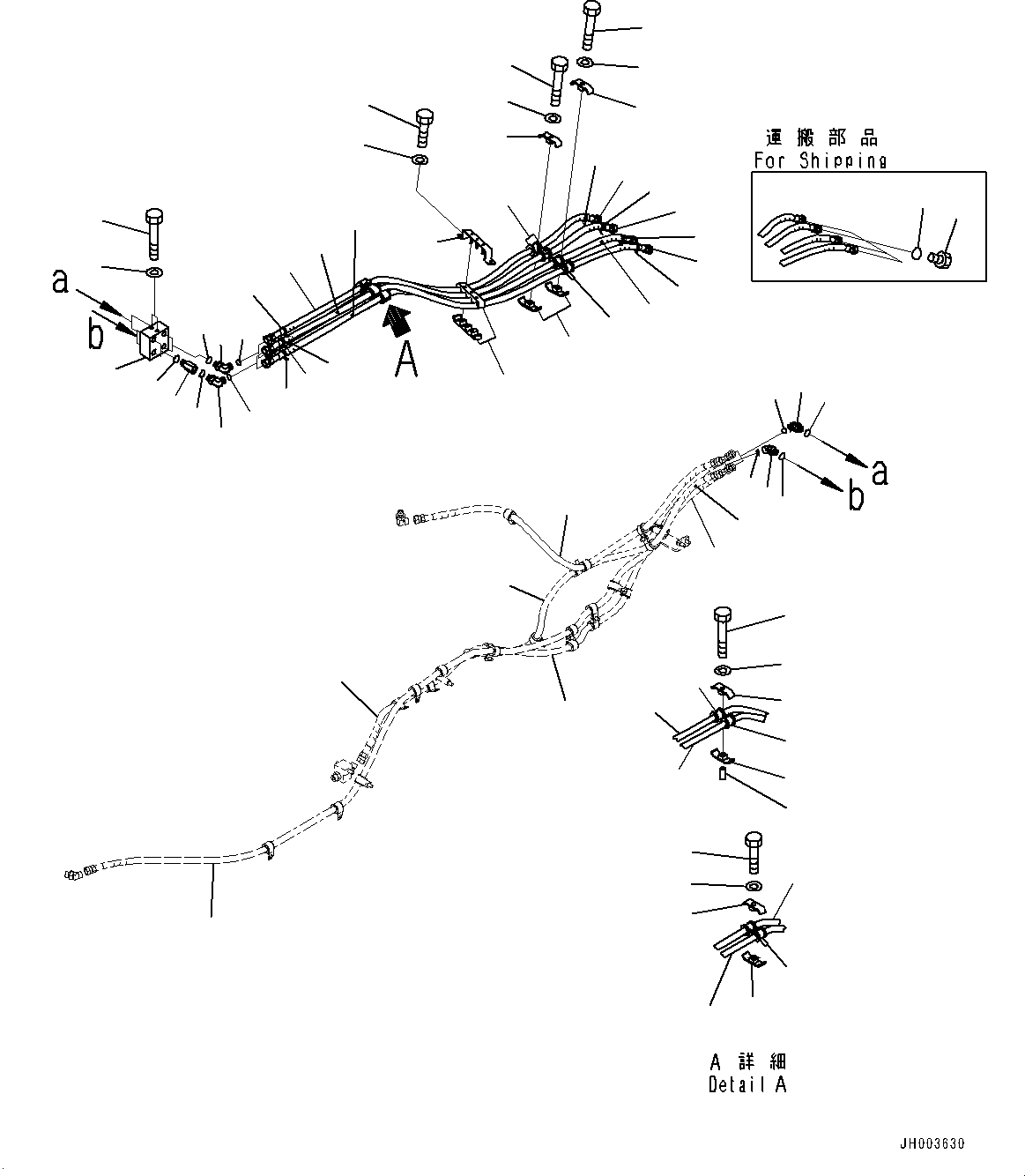 運搬部品
For Shipping

a
b
A

a
b

A 詳細
Detail A

JH003630