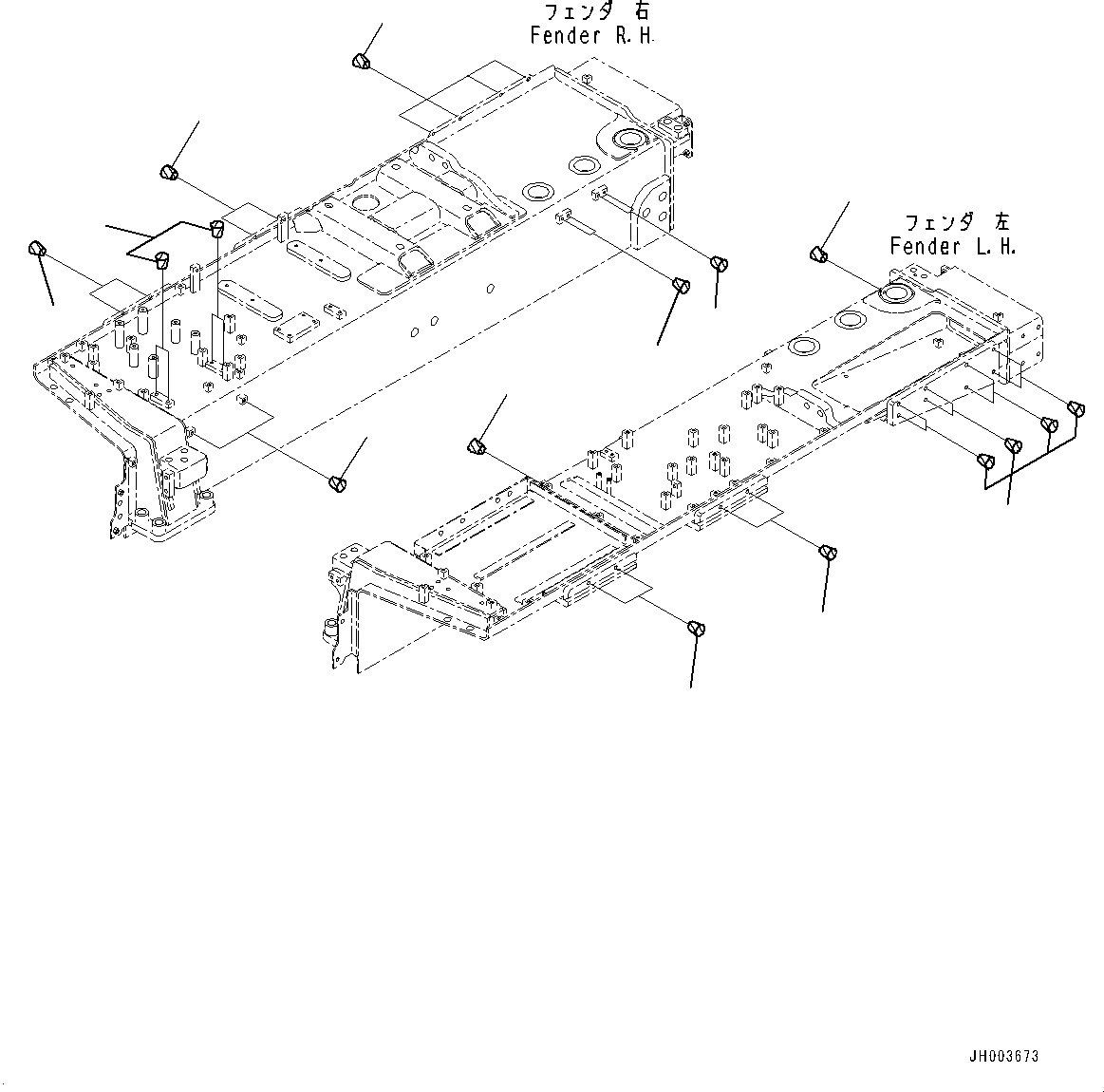 フェンダ 右
Fender R.H.

フェンダ 左
Fender L.H.

JH003673