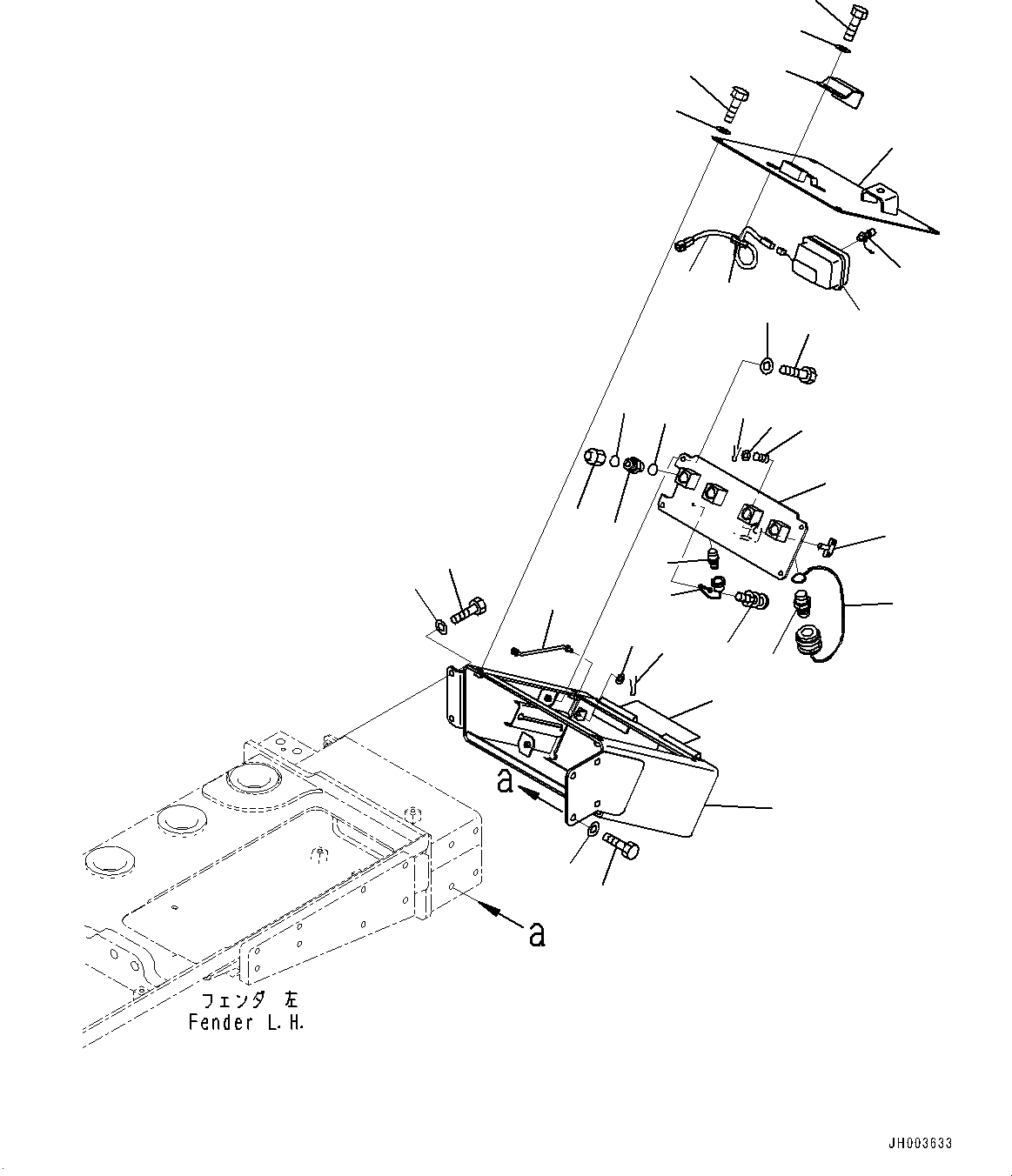 a

a

フェンダ 左
Fender L.H.

JH003633