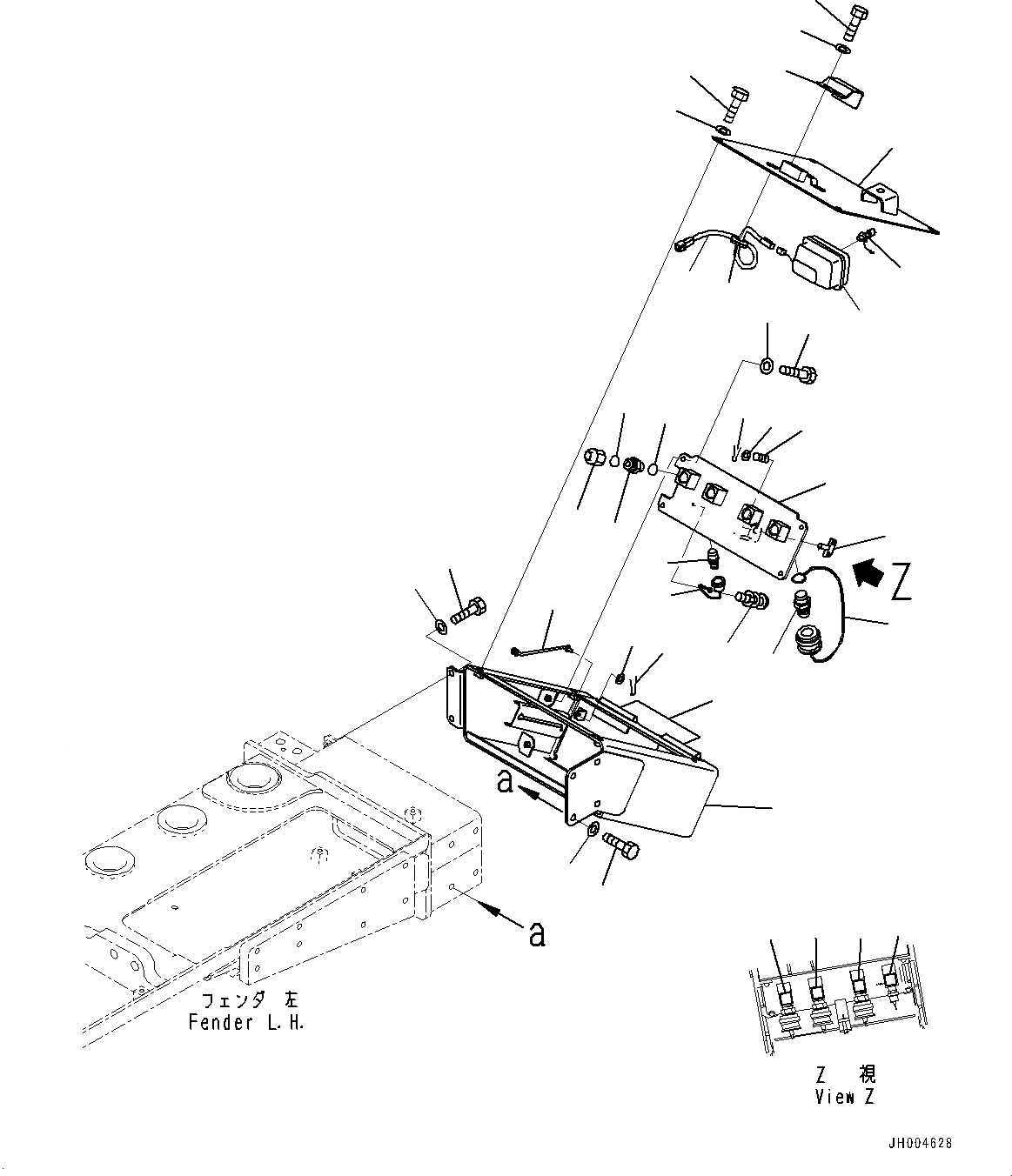 Z

a

a

フェンダ 左
Fender L.H.

Z 視
View Z

JH004628